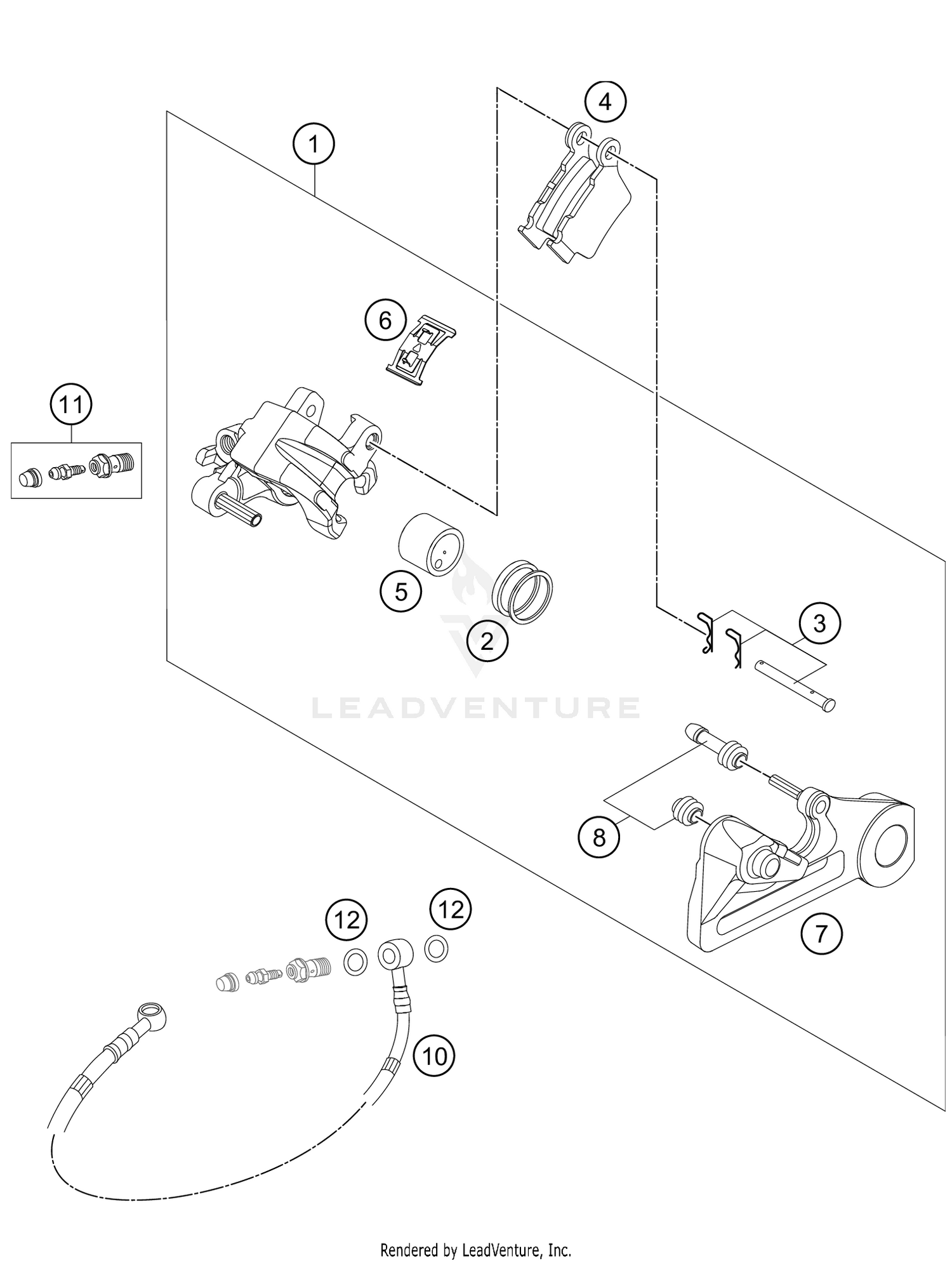 4
1
6
11
5
2
3
LEADVENTURE
8
7
12
12
10
Rendered by LeadVenture, Inc.