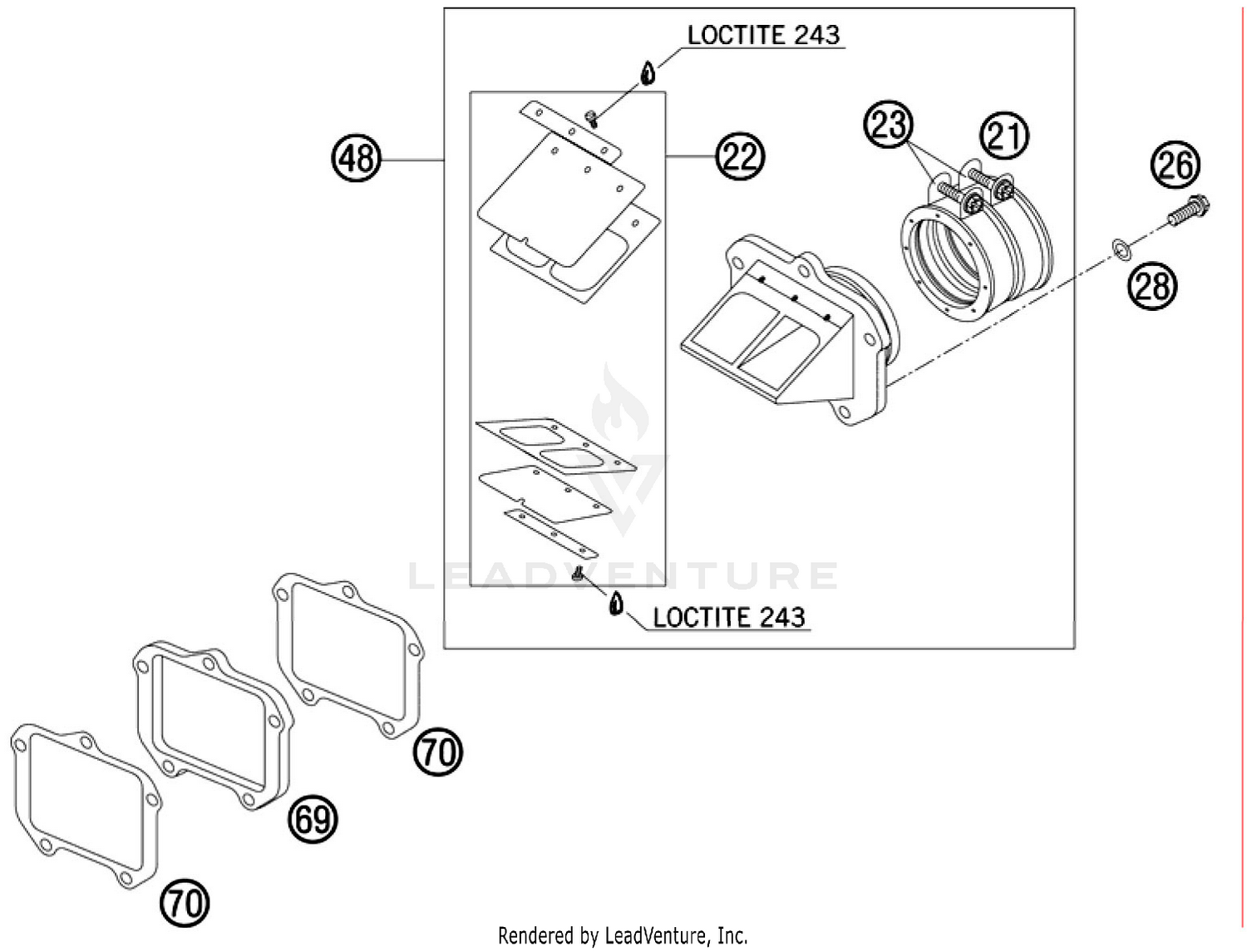 LOCTITE 243

48

22

23

21

26

28

LEADVENTURE

LOCTITE 243

70

69

70

Rendered by LeadVenture, Inc.