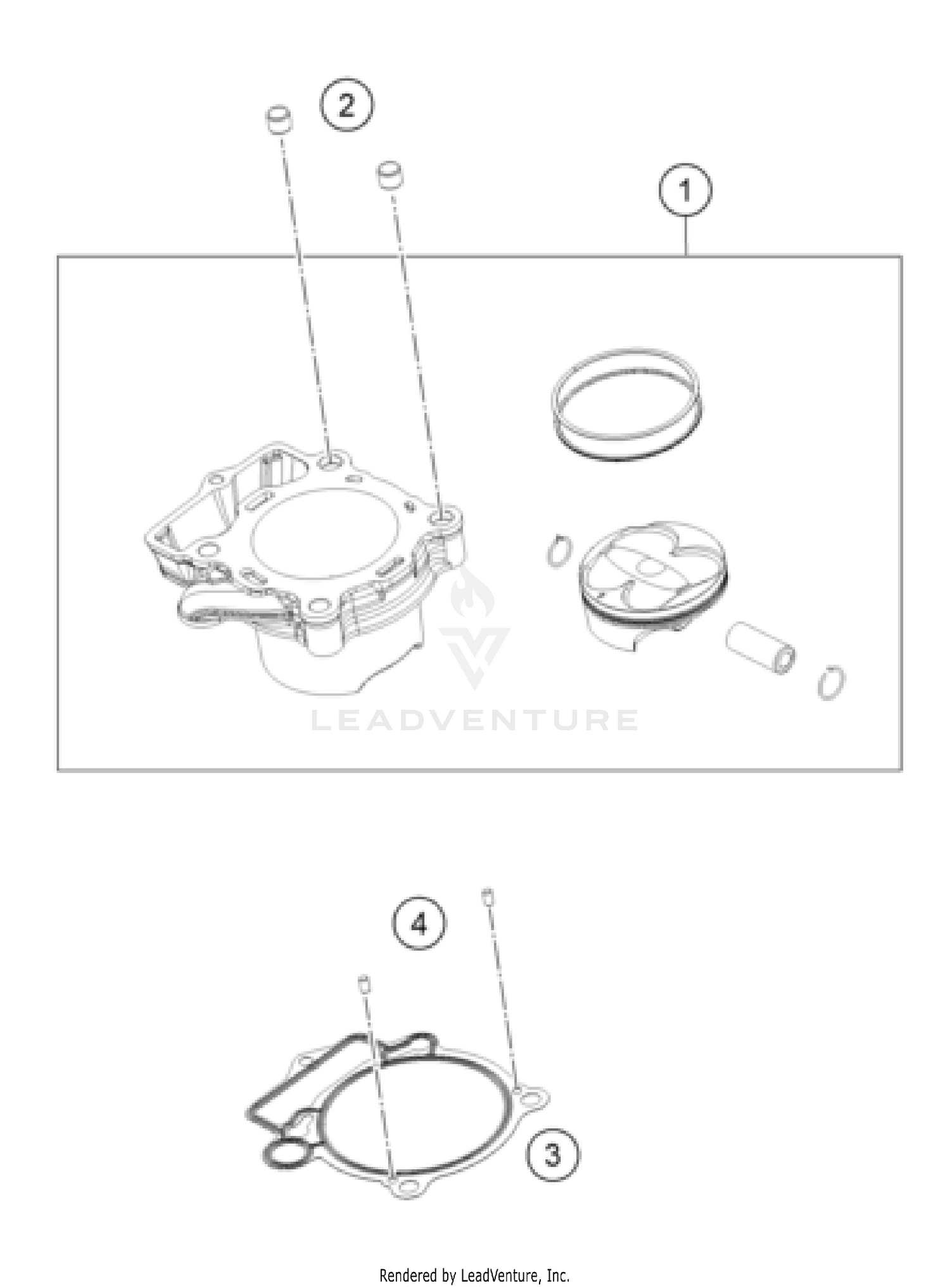 2

1

LEADVENTURE

4

3

Rendered by LeadVenture, Inc.