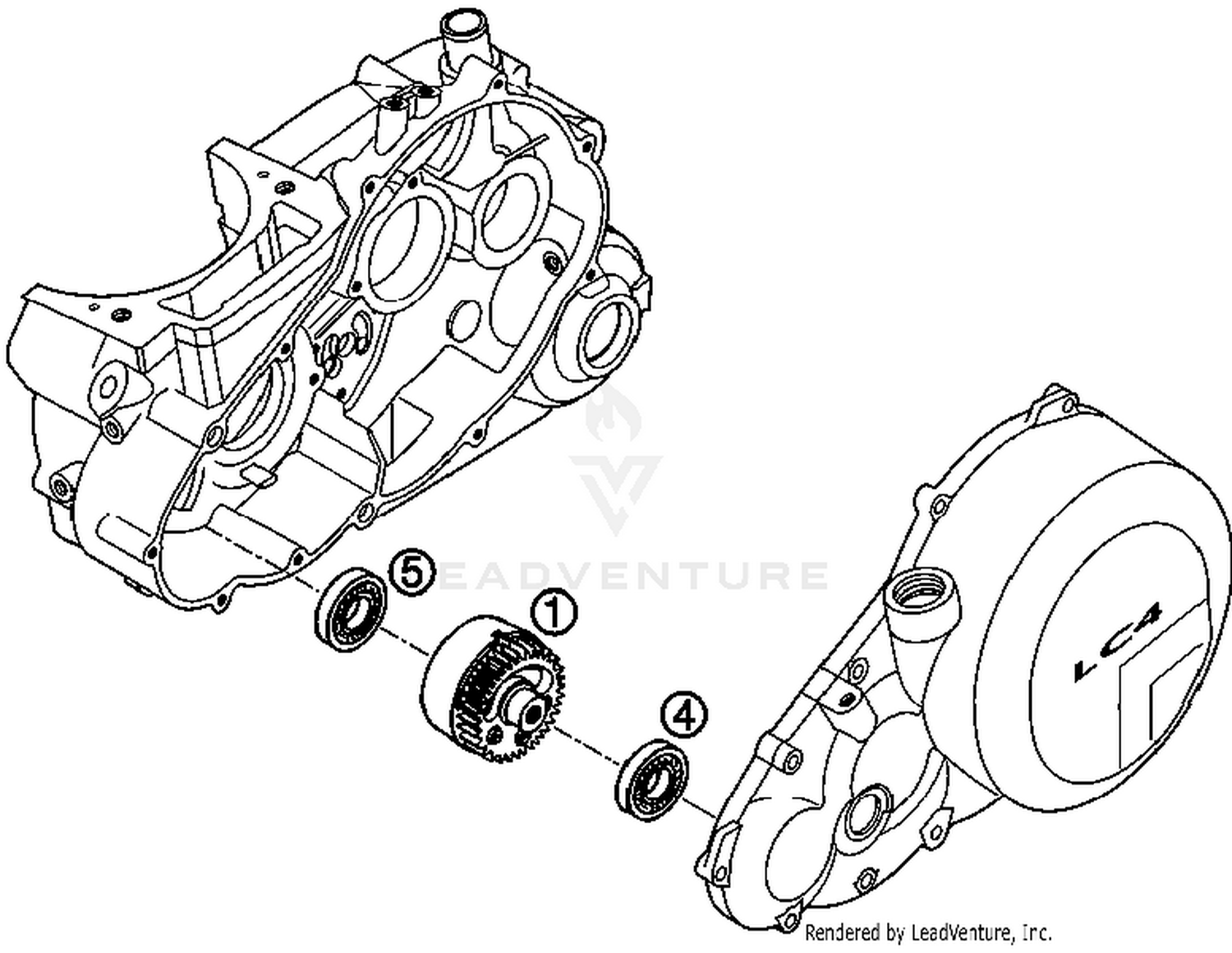 LEADVENTURE

5

1

4

LC4

Rendered by LeadVenture, Inc.