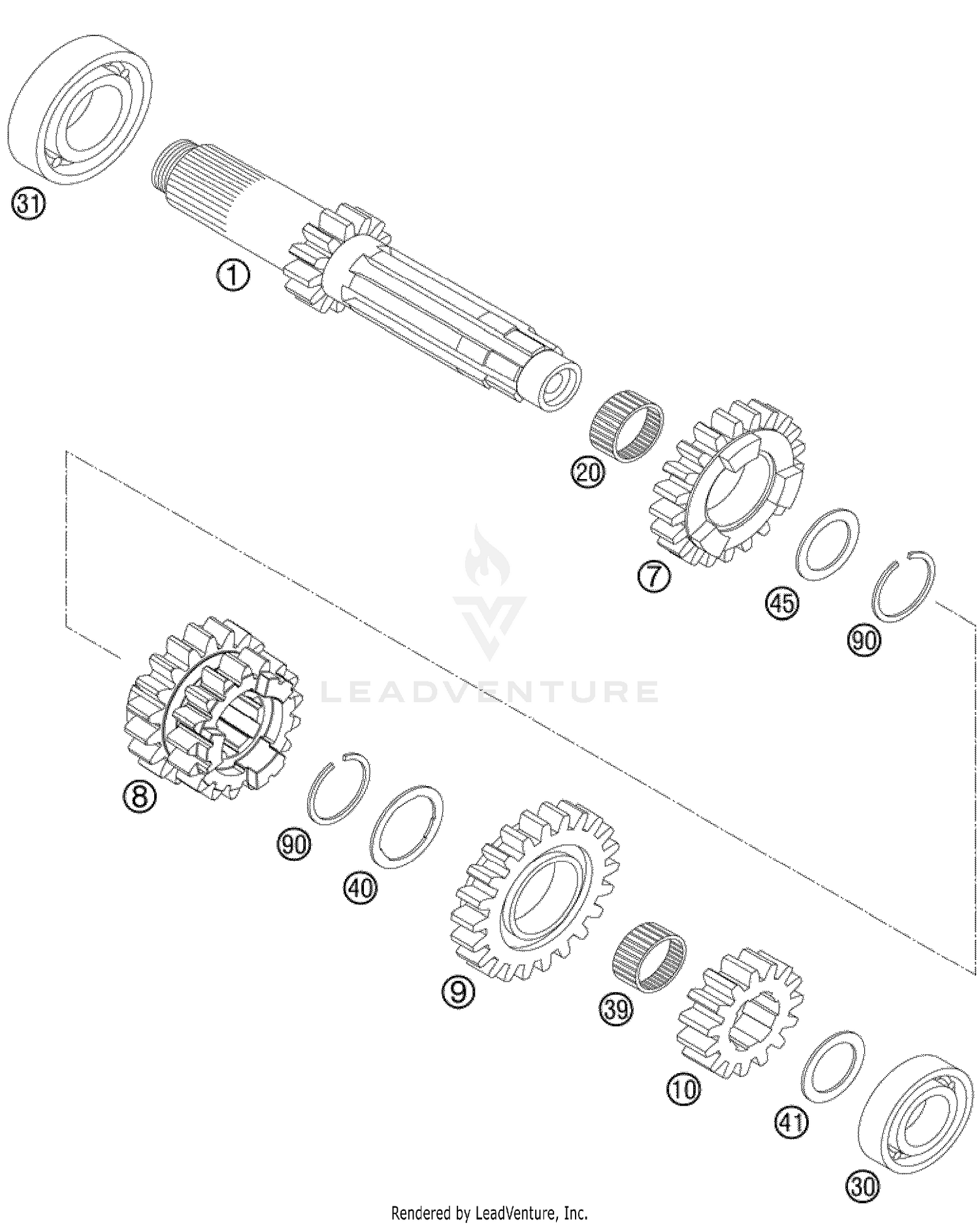 31

1

20

7

45

90

LEADVENTURE

8

90

40

9

39

10

41

30

Rendered by LeadVenture, Inc.