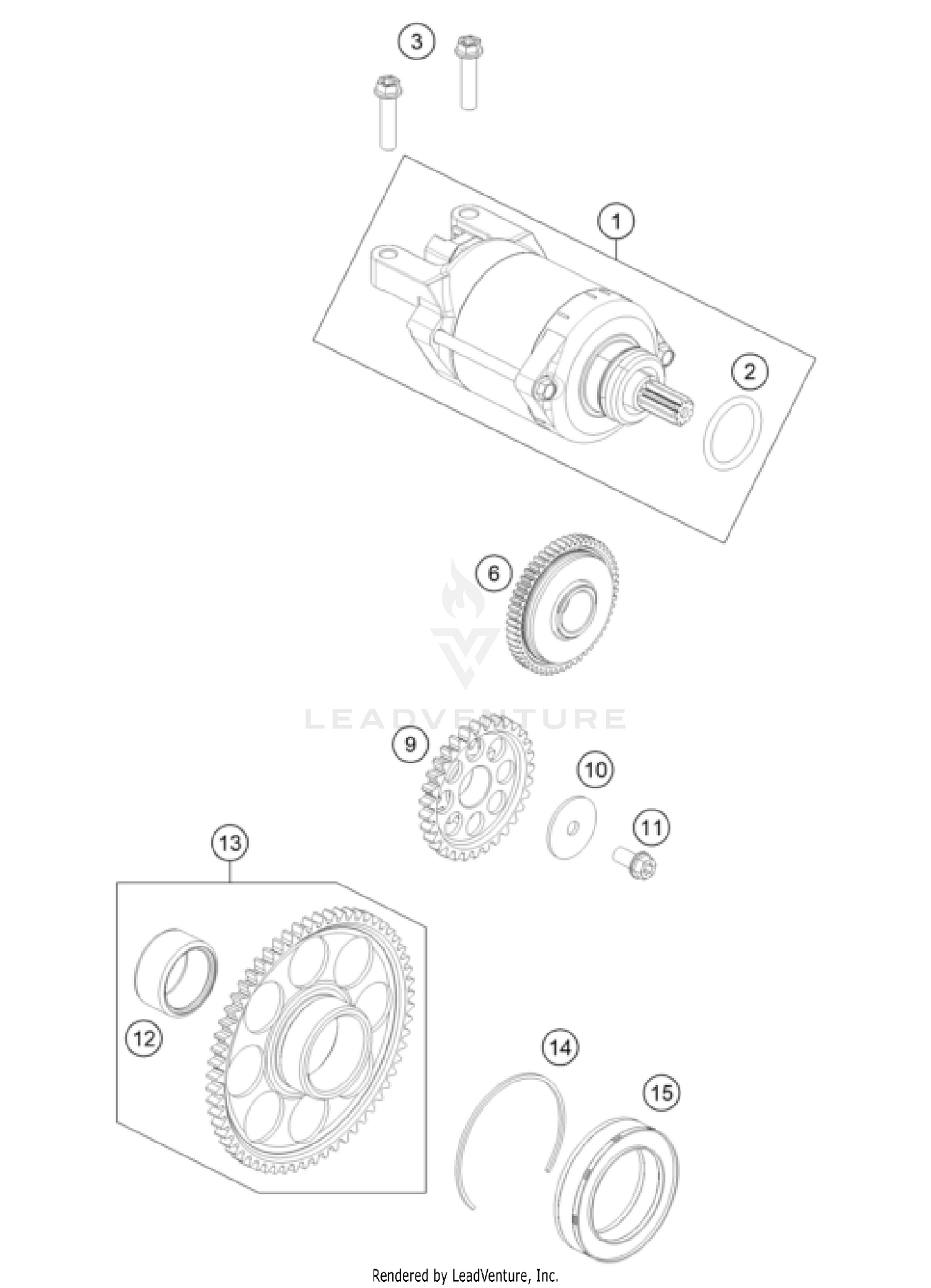 3

1

2

6

LEADVENTURE

9

10

11

13

12

14

15

Rendered by LeadVenture, Inc.