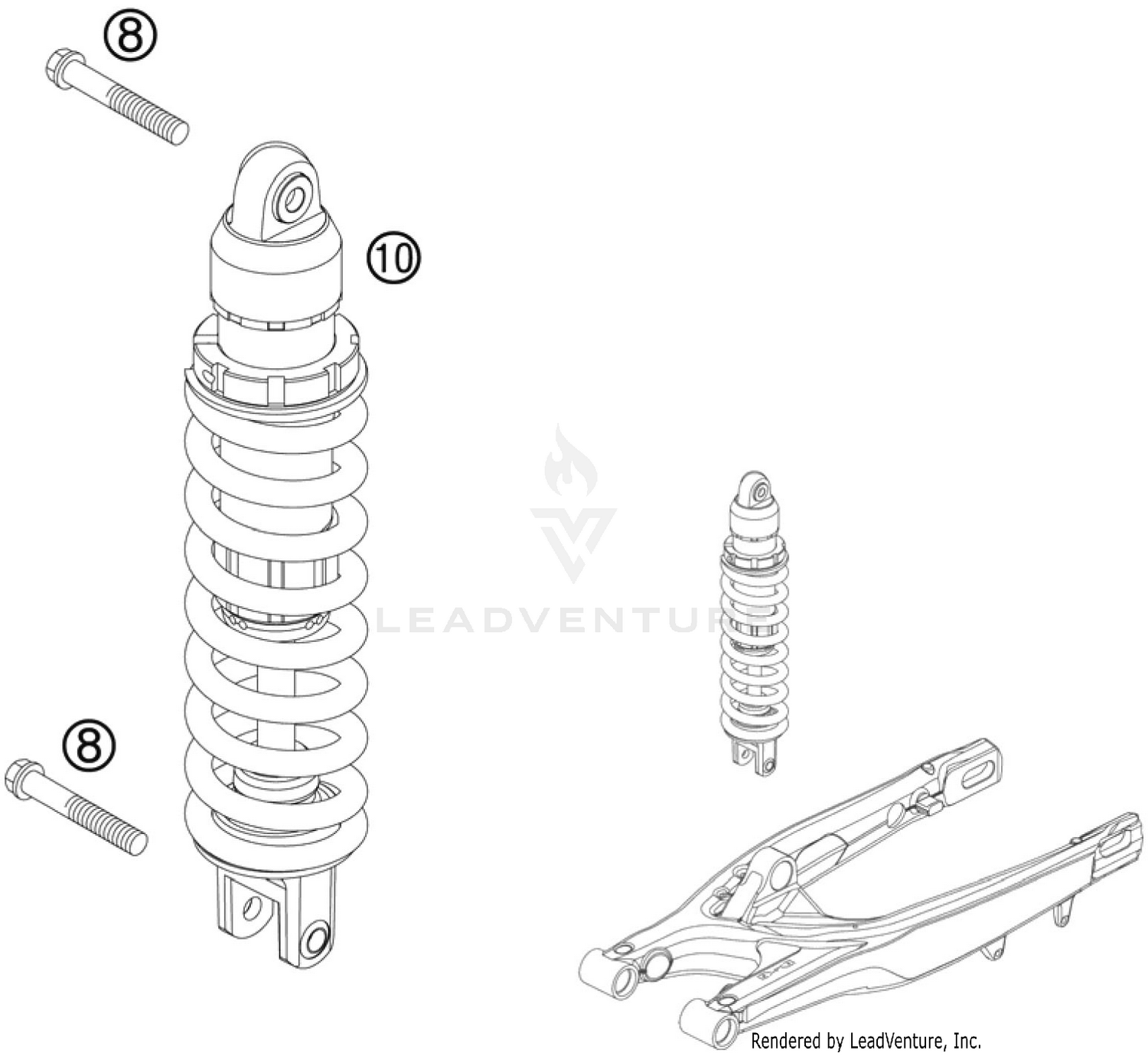 ⑧

⑩

LEADVENTURE

⑧

Rendered by LeadVenture, Inc.