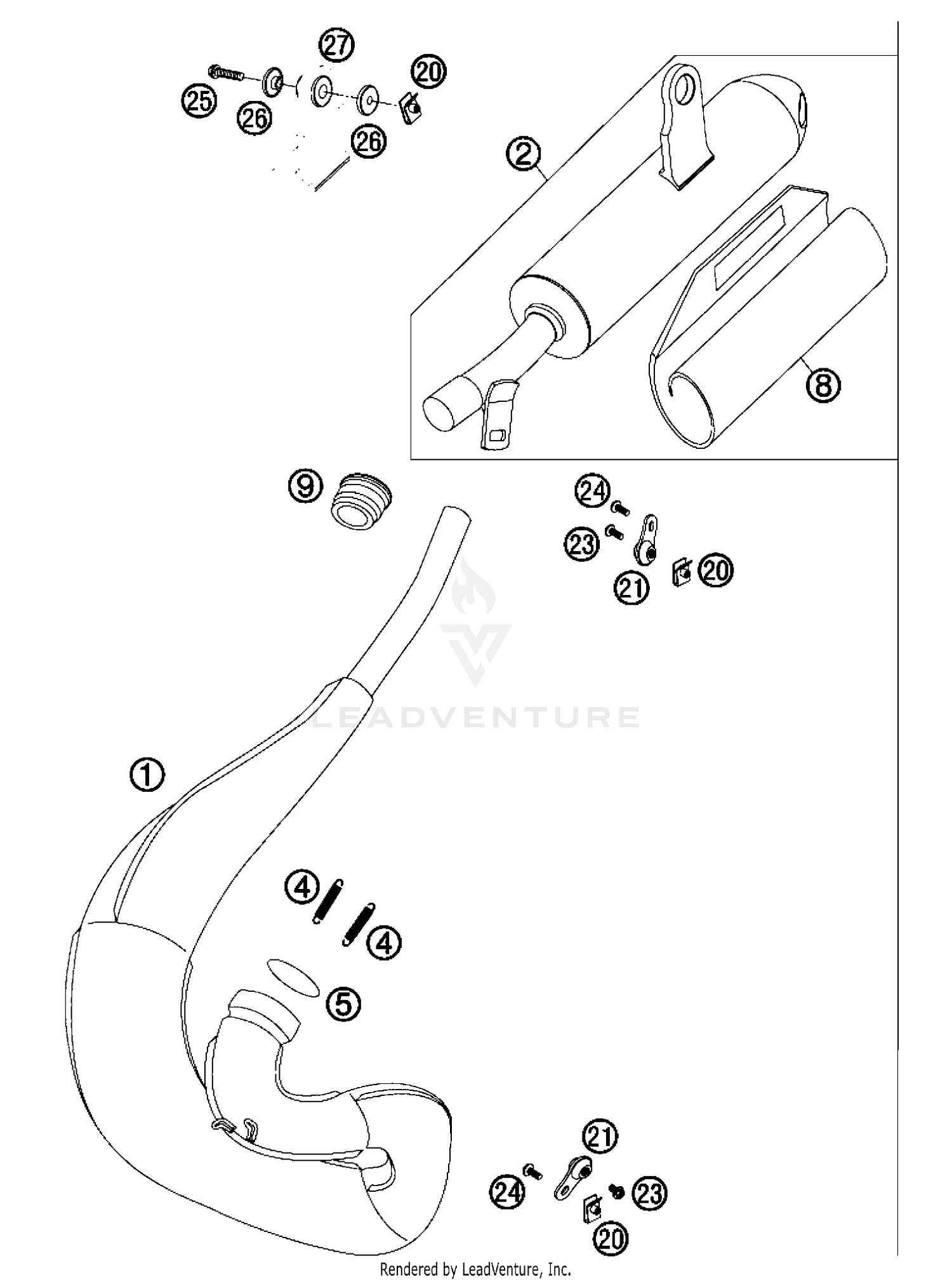 27
20
25
26
26
2
8
9
24
23
21
20
LEADVENTURE
1
4
4
5
21
24
23
20
Rendered by LeadVenture, Inc.