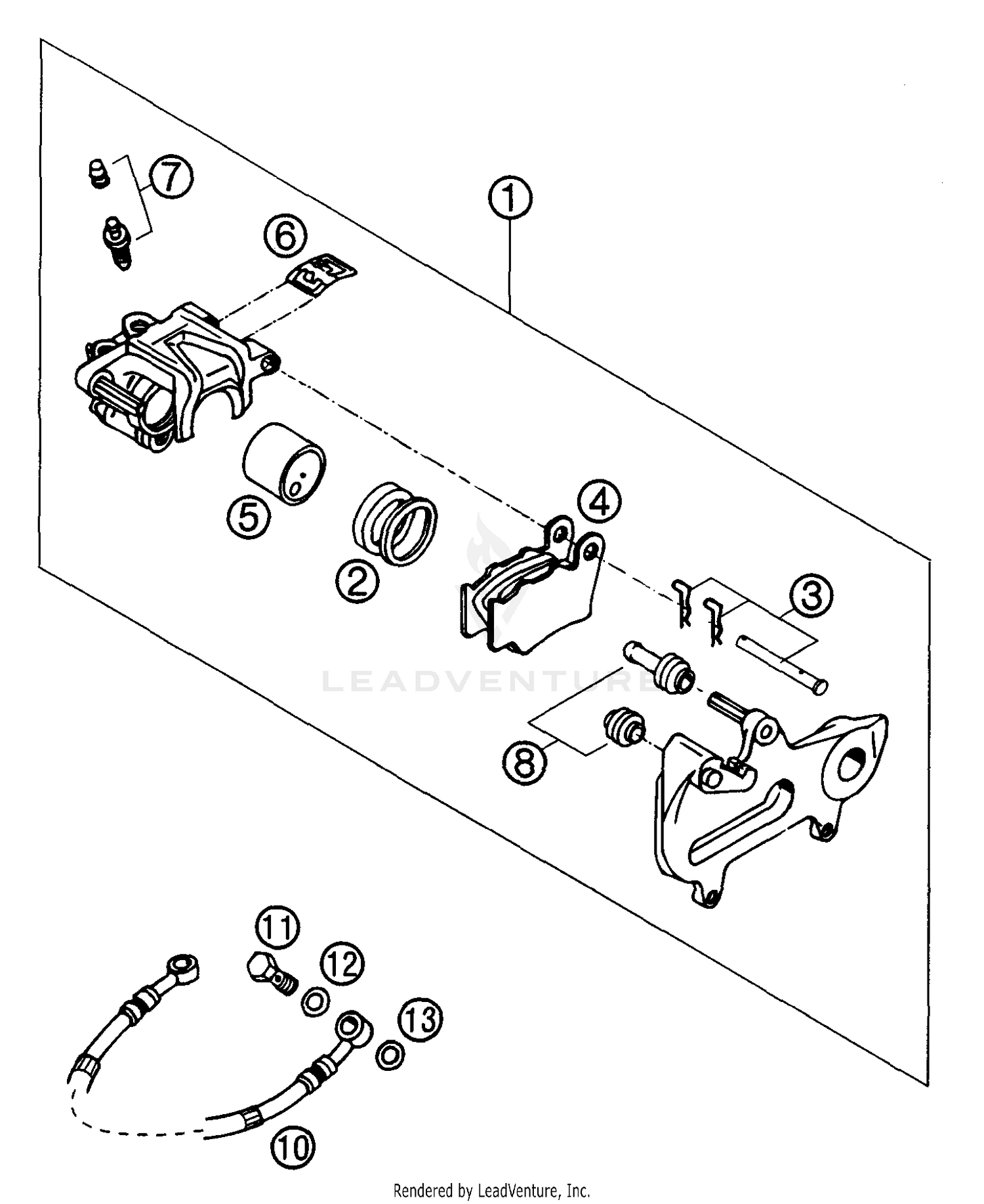 7
1
6
5
2
4
3
LEADVENTURE
8
11
12
13
10
Rendered by LeadVenture, Inc.