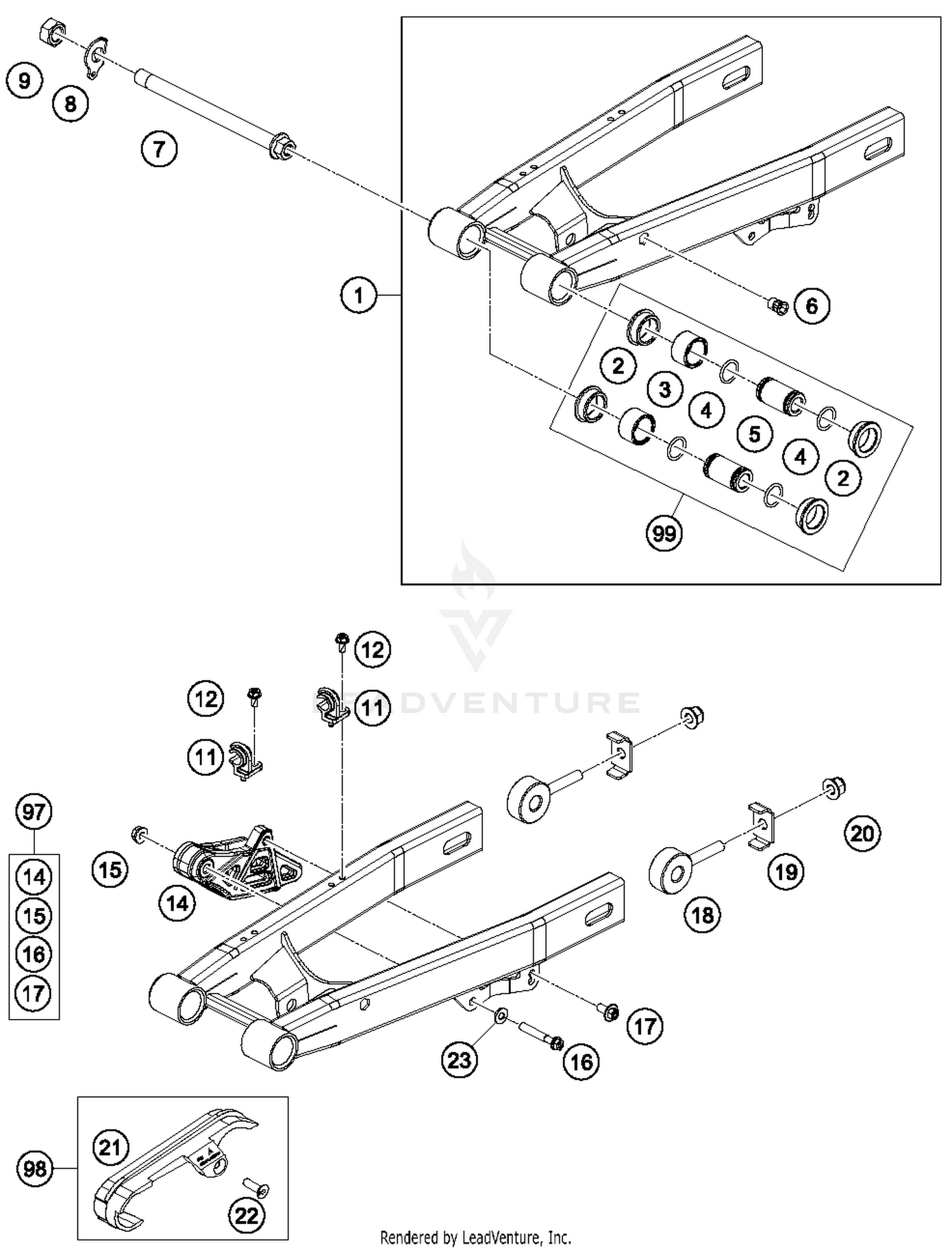 9
8
7
1
6
2
3
4
5
4
2
99
LEADVENTURE
12
12
11
11
97
14
15
16
17
15
14
20
19
18
17
23
16
98
21
22
Rendered by LeadVenture, Inc.