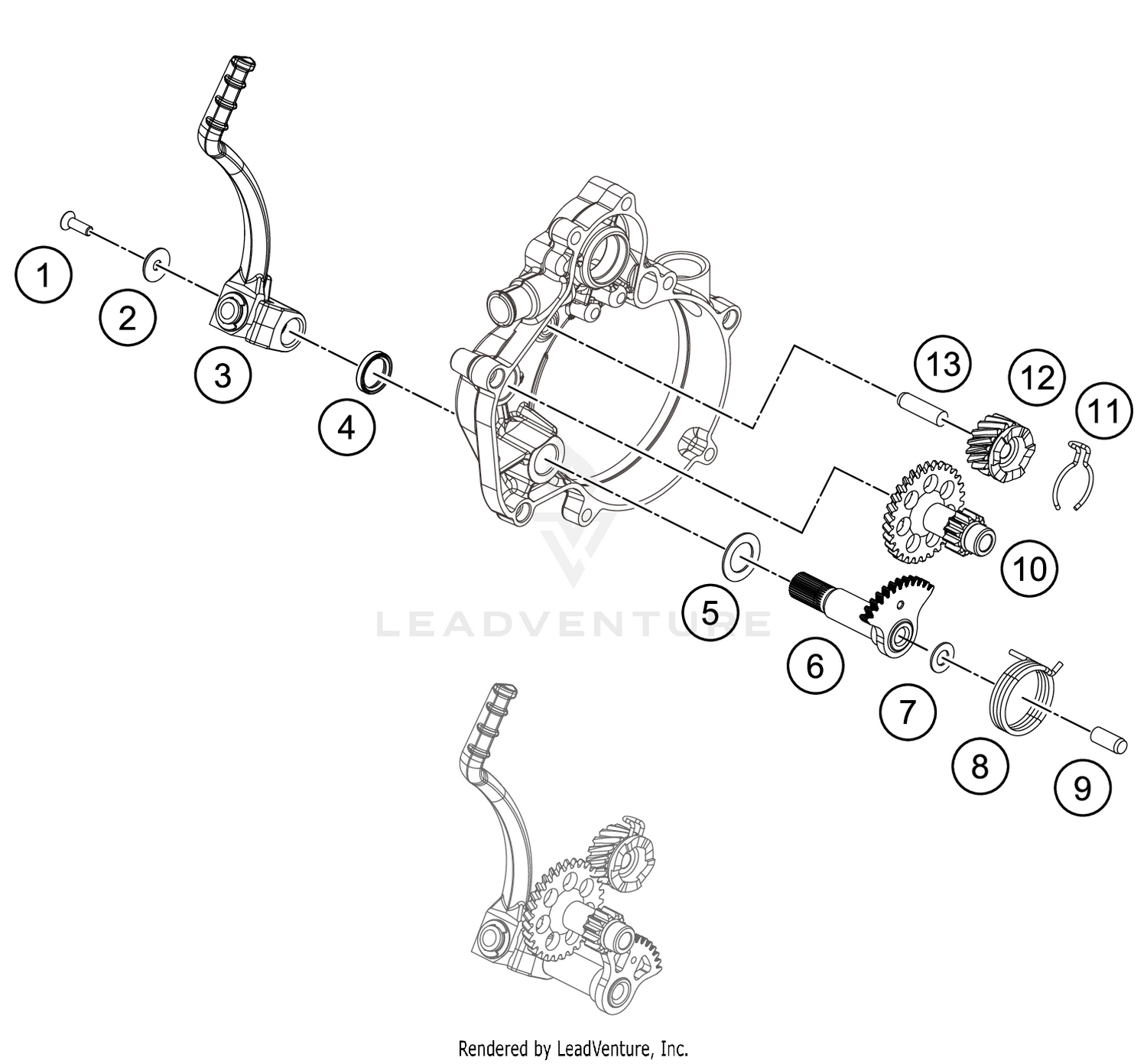 1
2
3
4
13
12
11
10
5
6
7
8
9

LEADVENTURE

Rendered by LeadVenture, Inc.