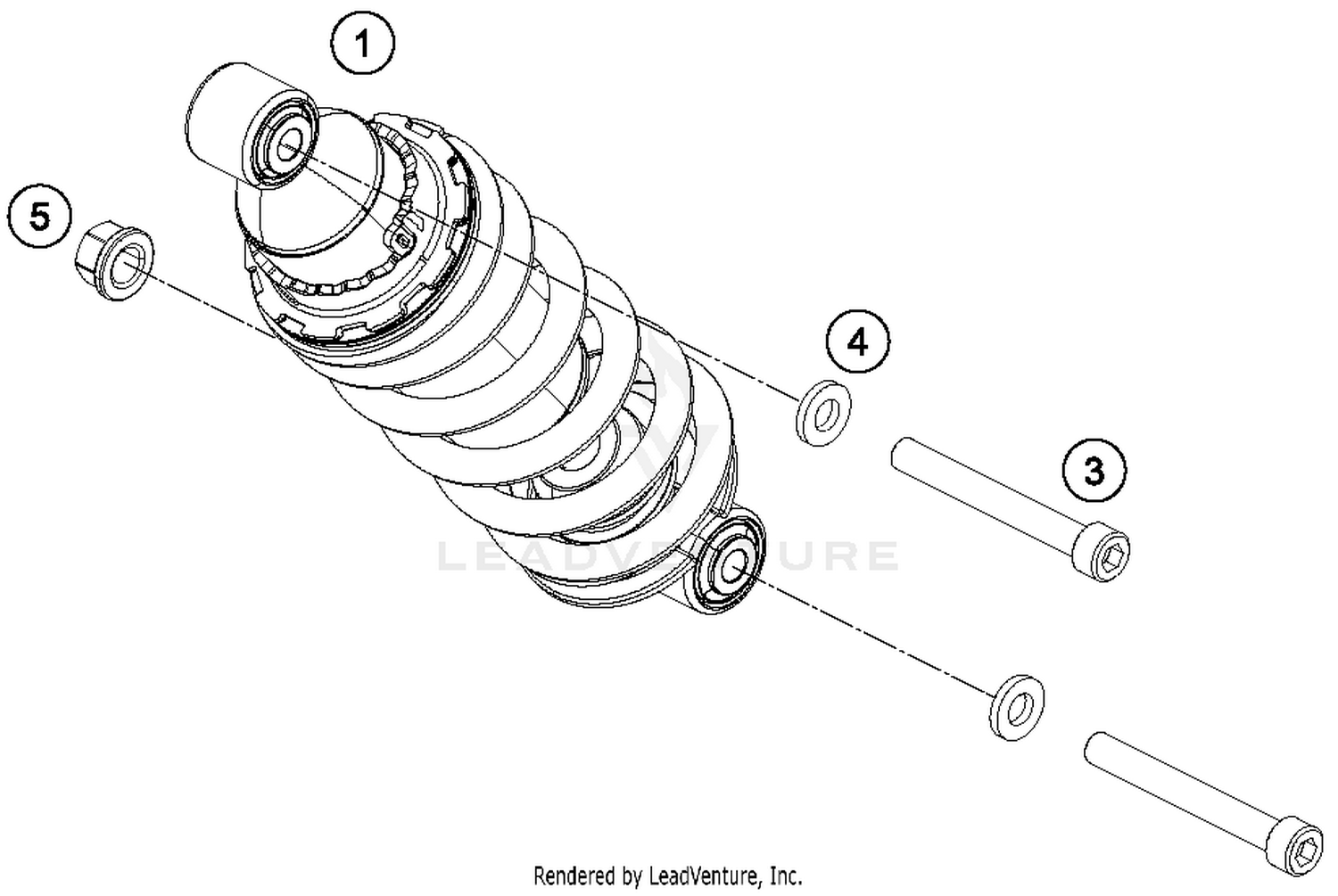 1

5

4

3

LEADVENTURE

Rendered by LeadVenture, Inc.