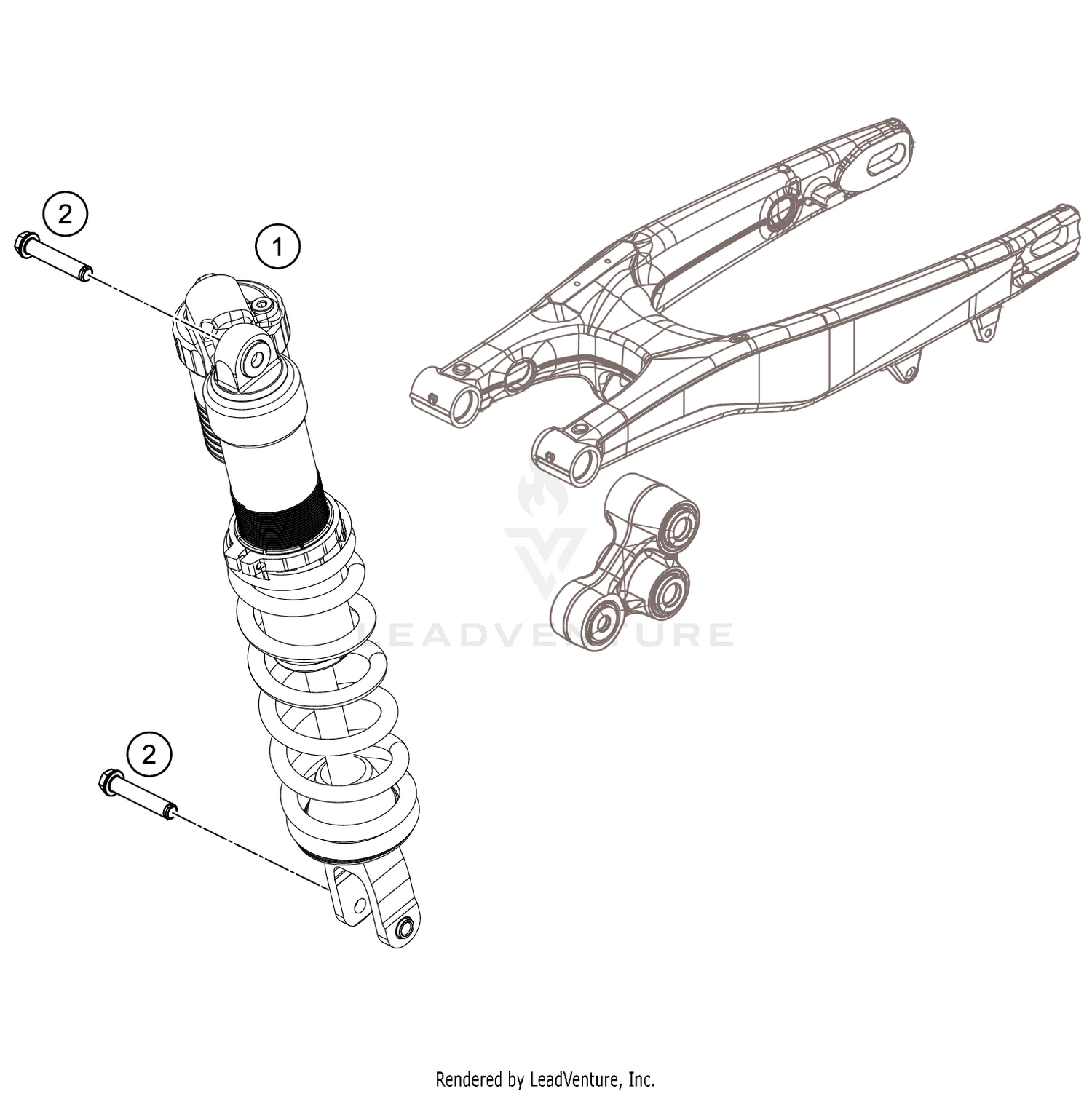 2

1

LEADVENTURE

2

Rendered by LeadVenture, Inc.