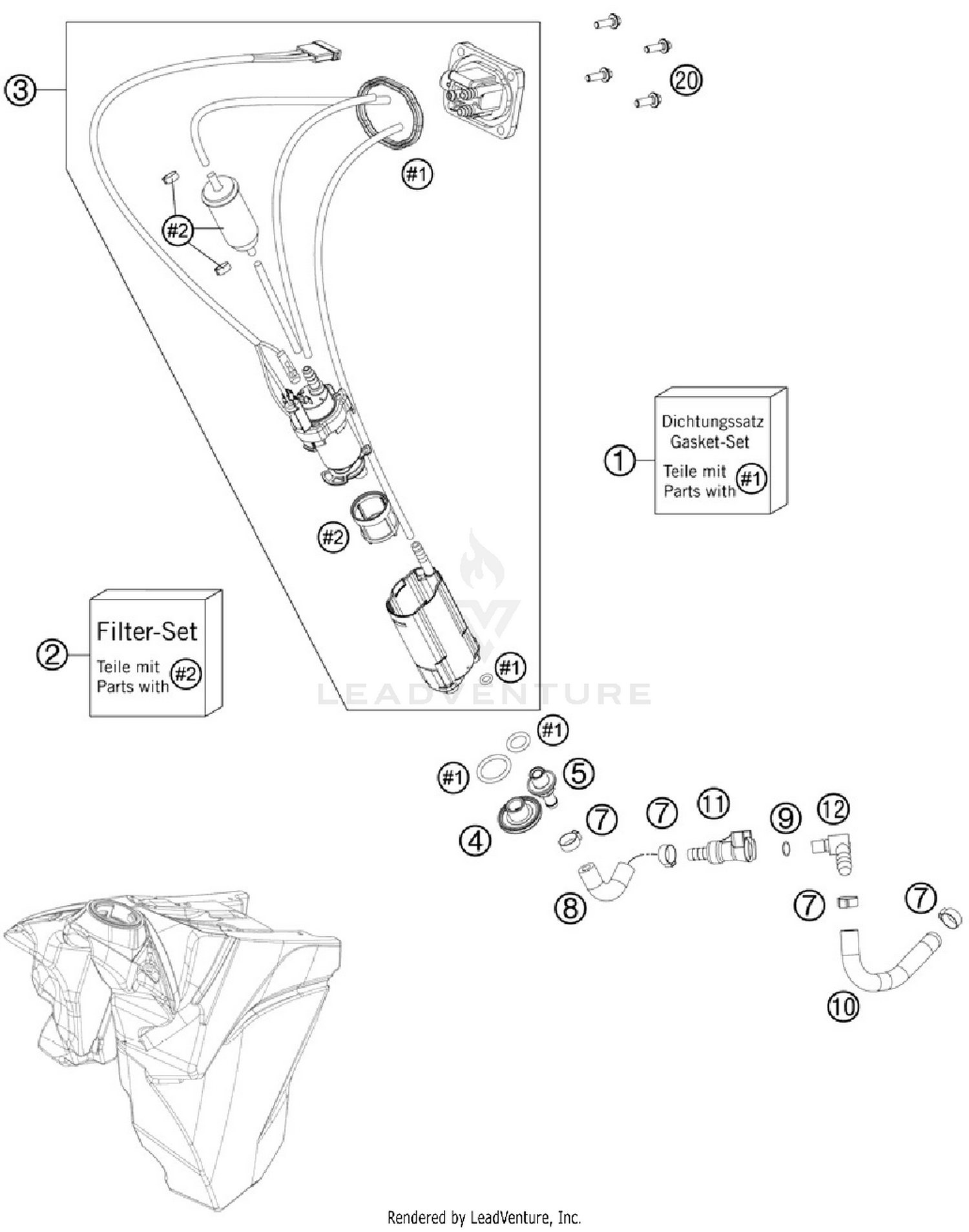 3

20

#1

#2

Dichtungssatz
Gasket-Set
Teile mit
Parts with #1

1

#2

Filter-Set
Teile mit
Parts with #2

2

#1

LEADVENTURE

#1

#1

5

4

7

7

11

9

12

8

7

7

10

Rendered by LeadVenture, Inc.