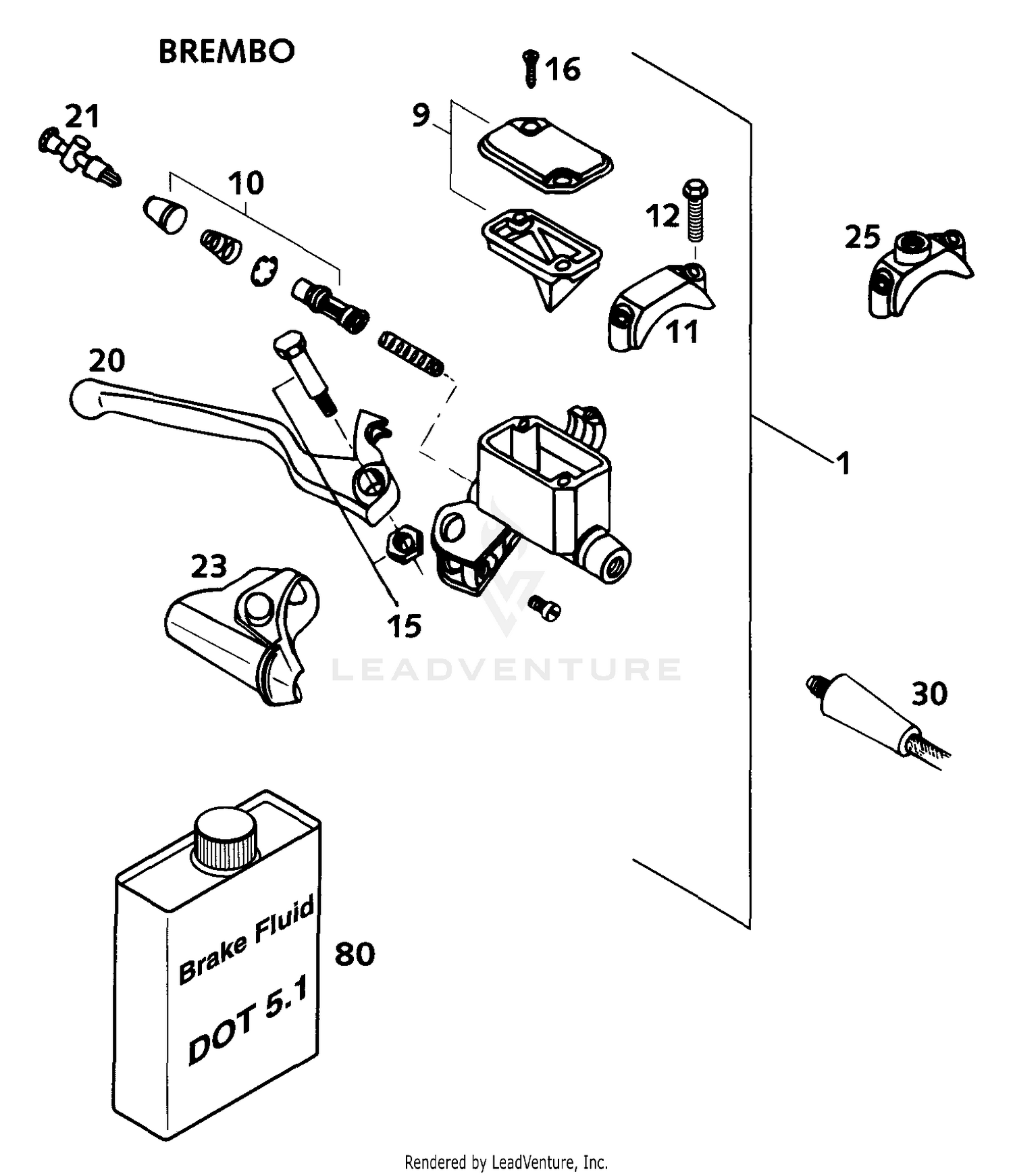 BREMBO

16

21

9

10

12

25

11

20

1

23

15

LEADVENTURE

30

Brake Fluid

DOT 5.1

80

Rendered by LeadVenture, Inc.