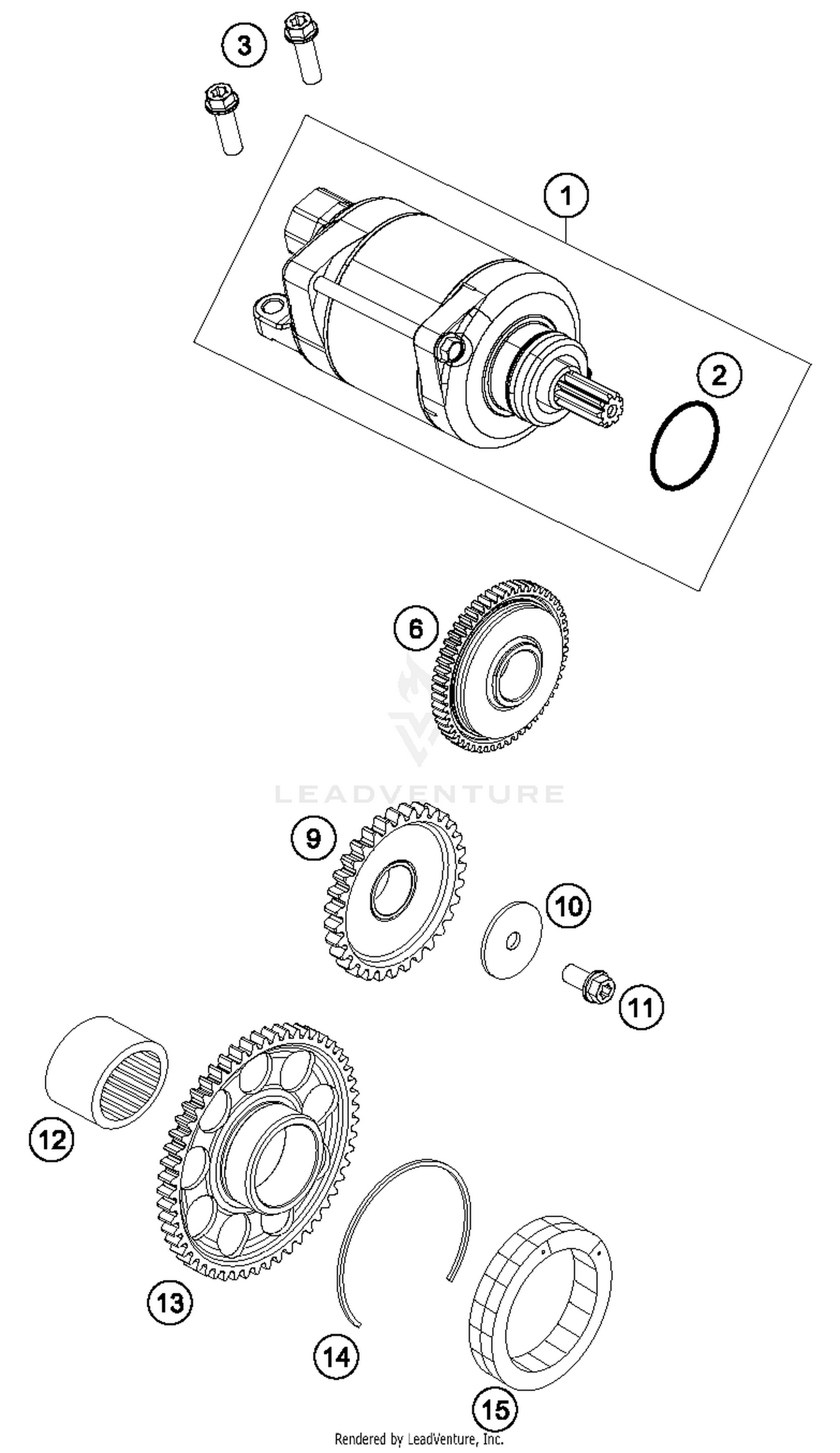 3

1

2

6

LEADVENTURE

9

10

11

12

13

14

15

Rendered by LeadVenture, Inc.