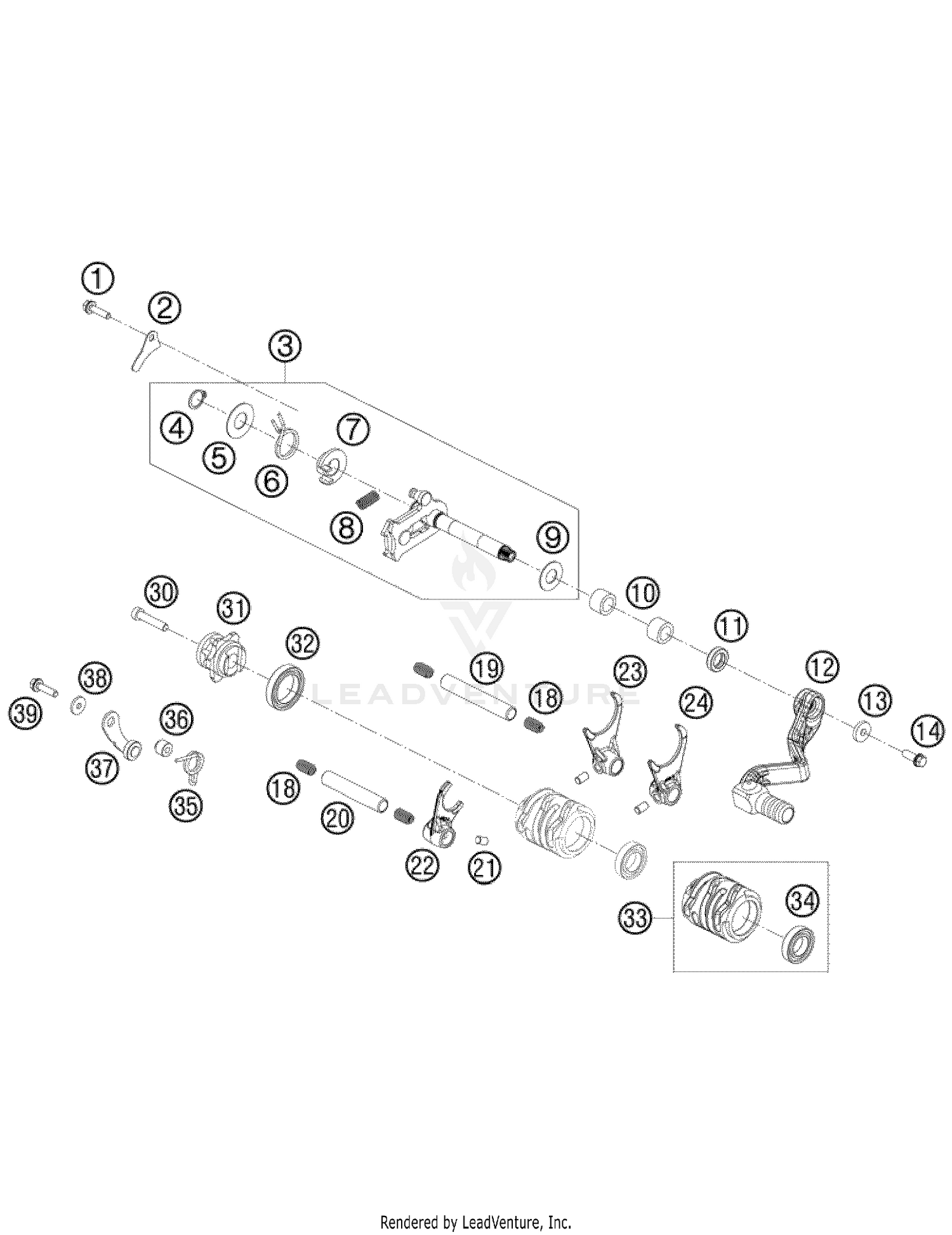 1
2
3
4
5
6
7
8
9
10
11
12
13
14
30
31
32
19
18
23
24
38
39
36
37
35
18
20
22
21
33
34
LEADVENTURE
Rendered by LeadVenture, Inc.