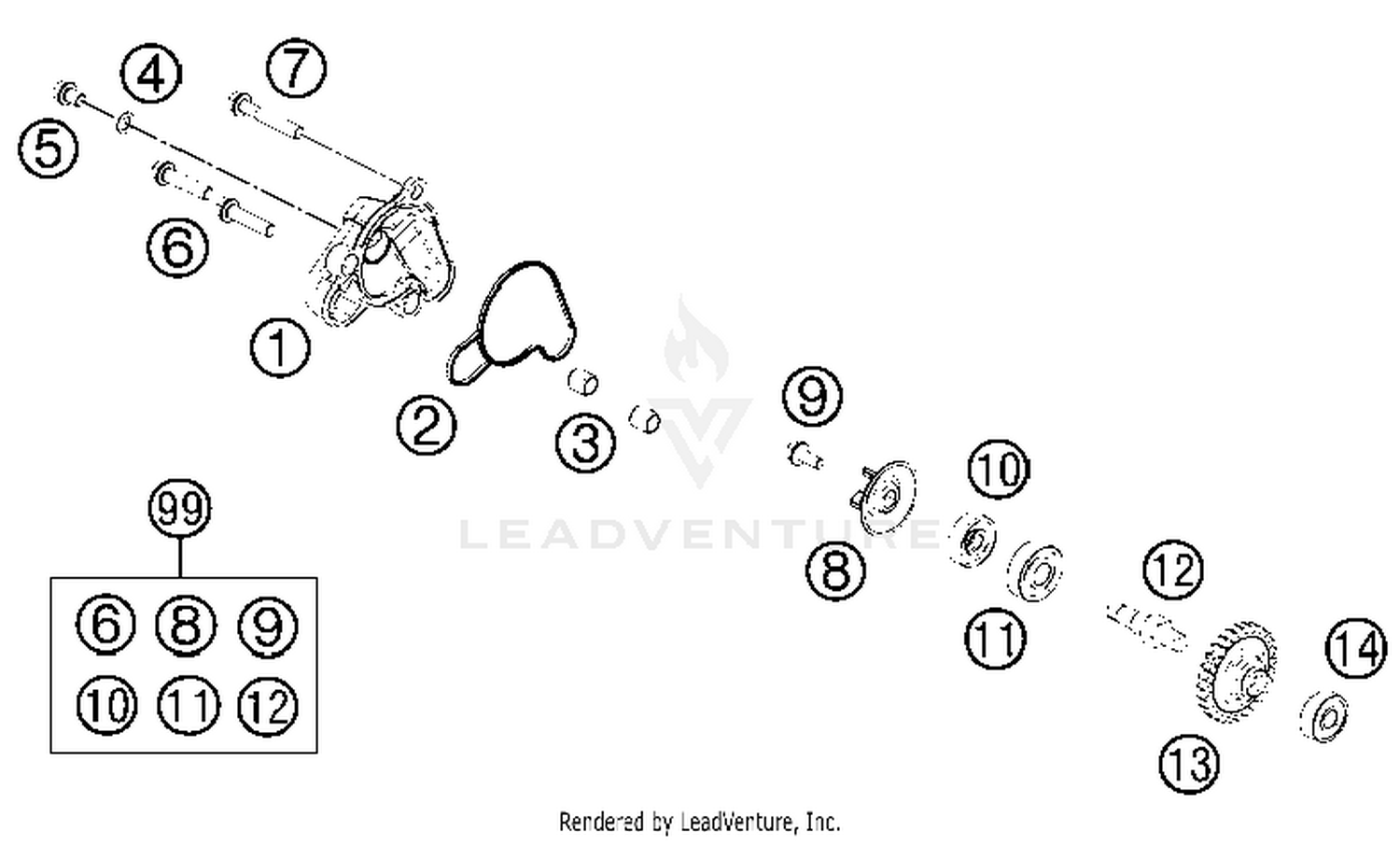 4
7
5
6
1
2
3
9
10
8
11
12
14
13
99
6 8 9
10 11 12
LEADVENTURE
Rendered by LeadVenture, Inc.