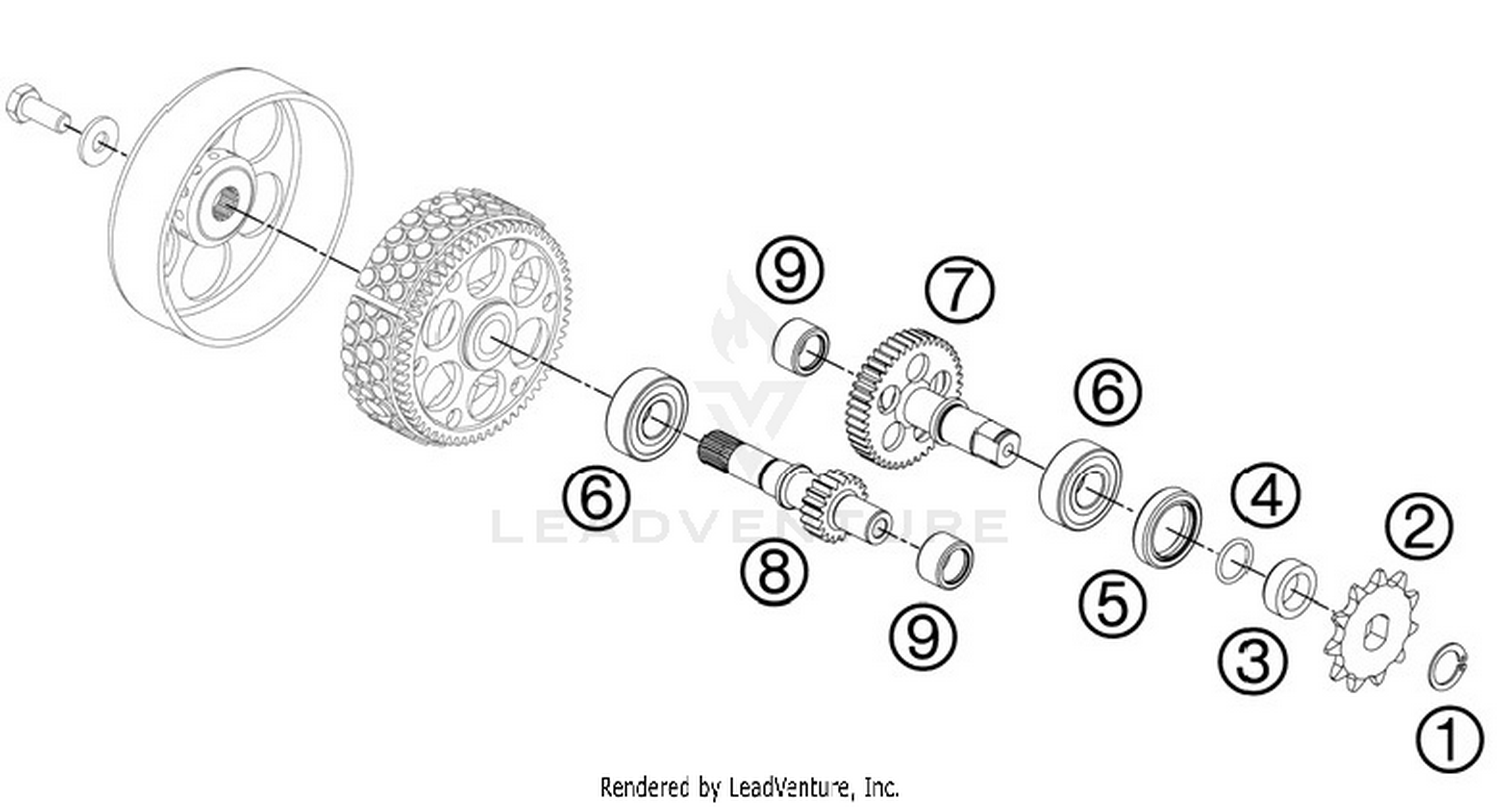 9
7
6
6
4
2
8
5
9
3
1
LEADVENTURE
Rendered by LeadVenture, Inc.