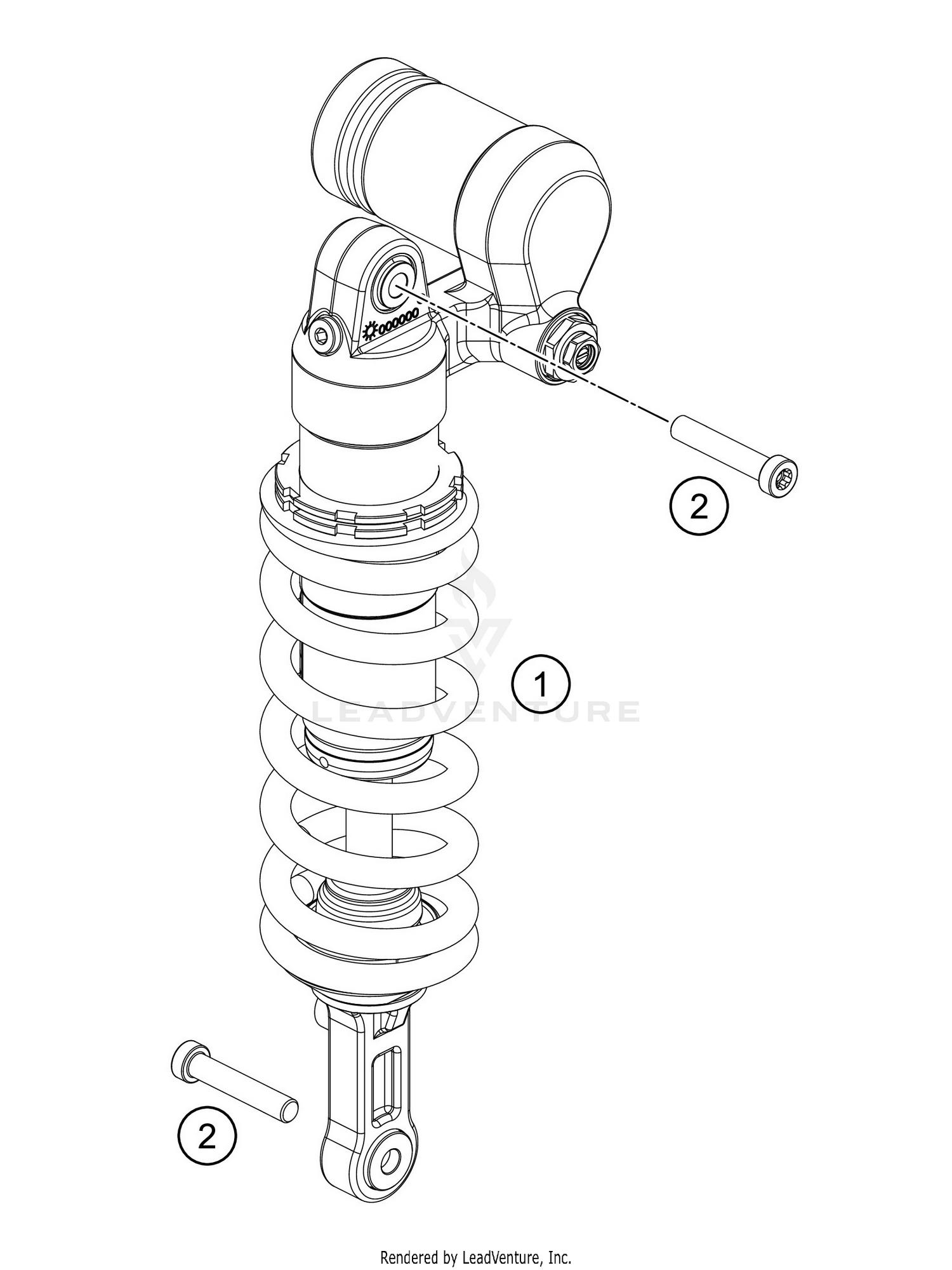 000000

2

1

LEADVENTURE

2

Rendered by LeadVenture, Inc.