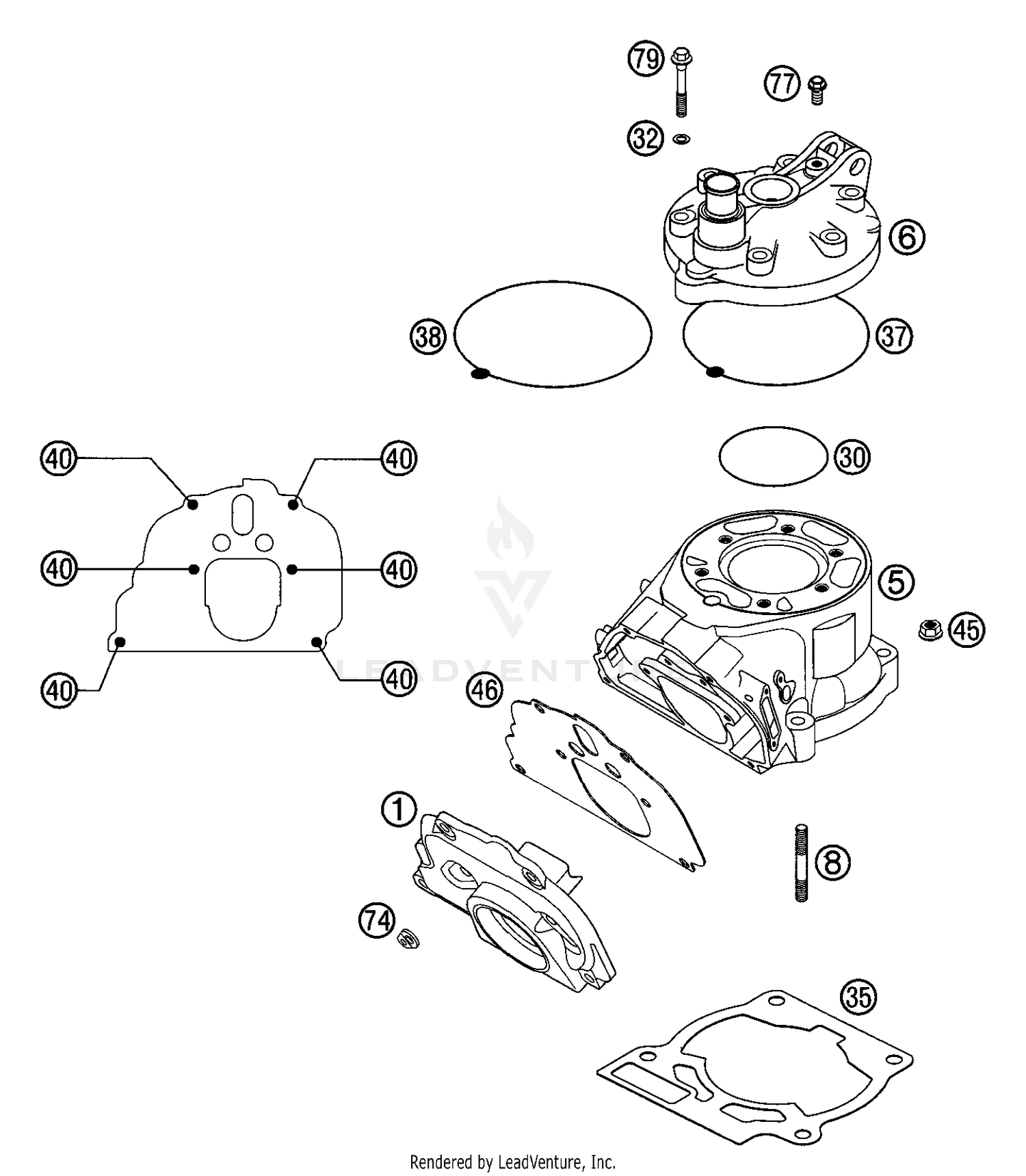 79
77
32
6
38
37
40
40
30
40
40
5
45
40
40
LEADVENTURE
46
1
8
74
35
Rendered by LeadVenture, Inc.