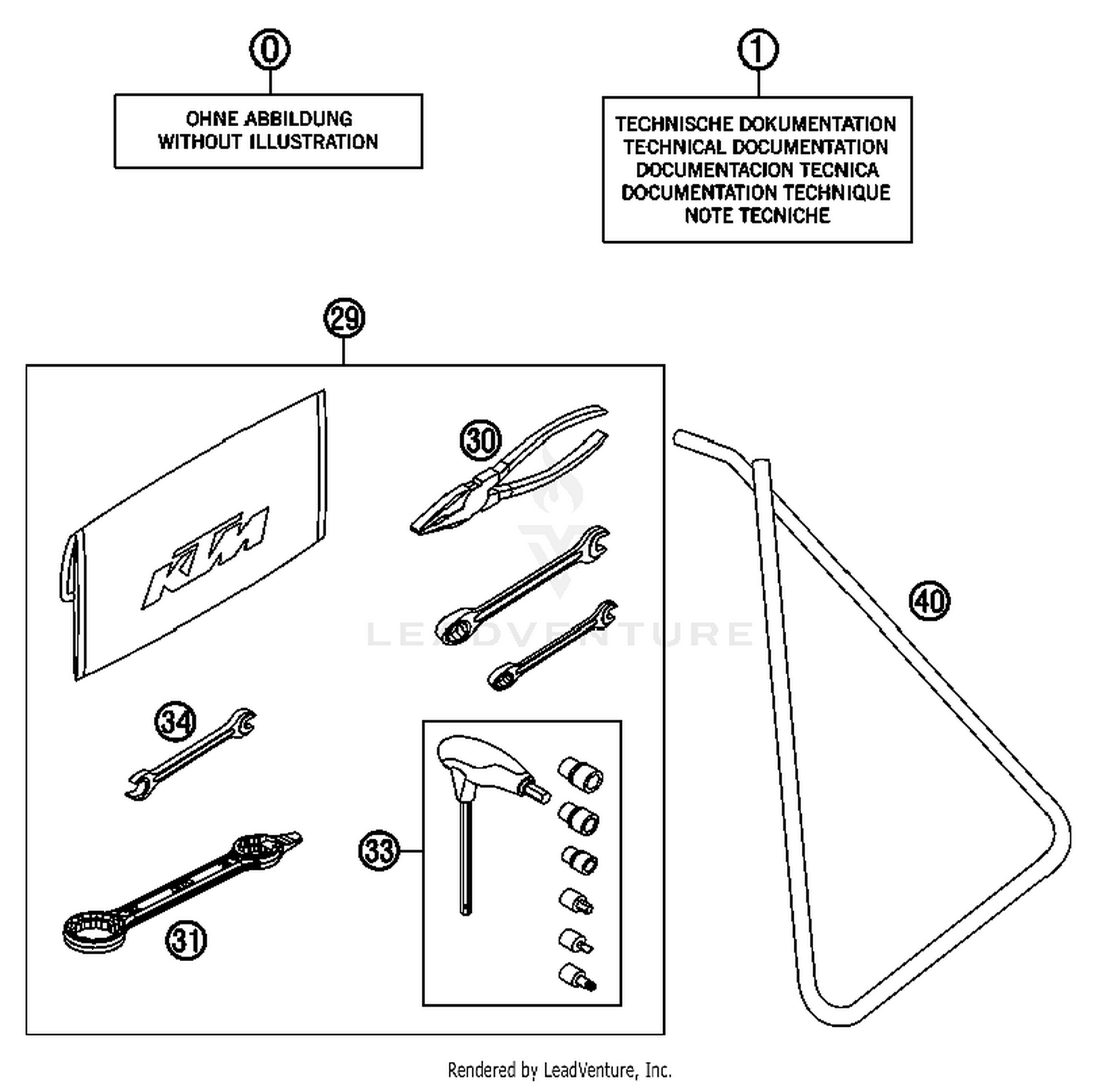 0

OHNE ABBILDUNG
WITHOUT ILLUSTRATION

1

TECHNISCHE DOKUMENTATION
TECHNICAL DOCUMENTATION
DOCUMENTACION TECNICA
DOCUMENTATION TECHNIQUE
NOTE TECNICHE

29

KTM

30

LEADVENTURE

40

34

33

31

Rendered by LeadVenture, Inc.