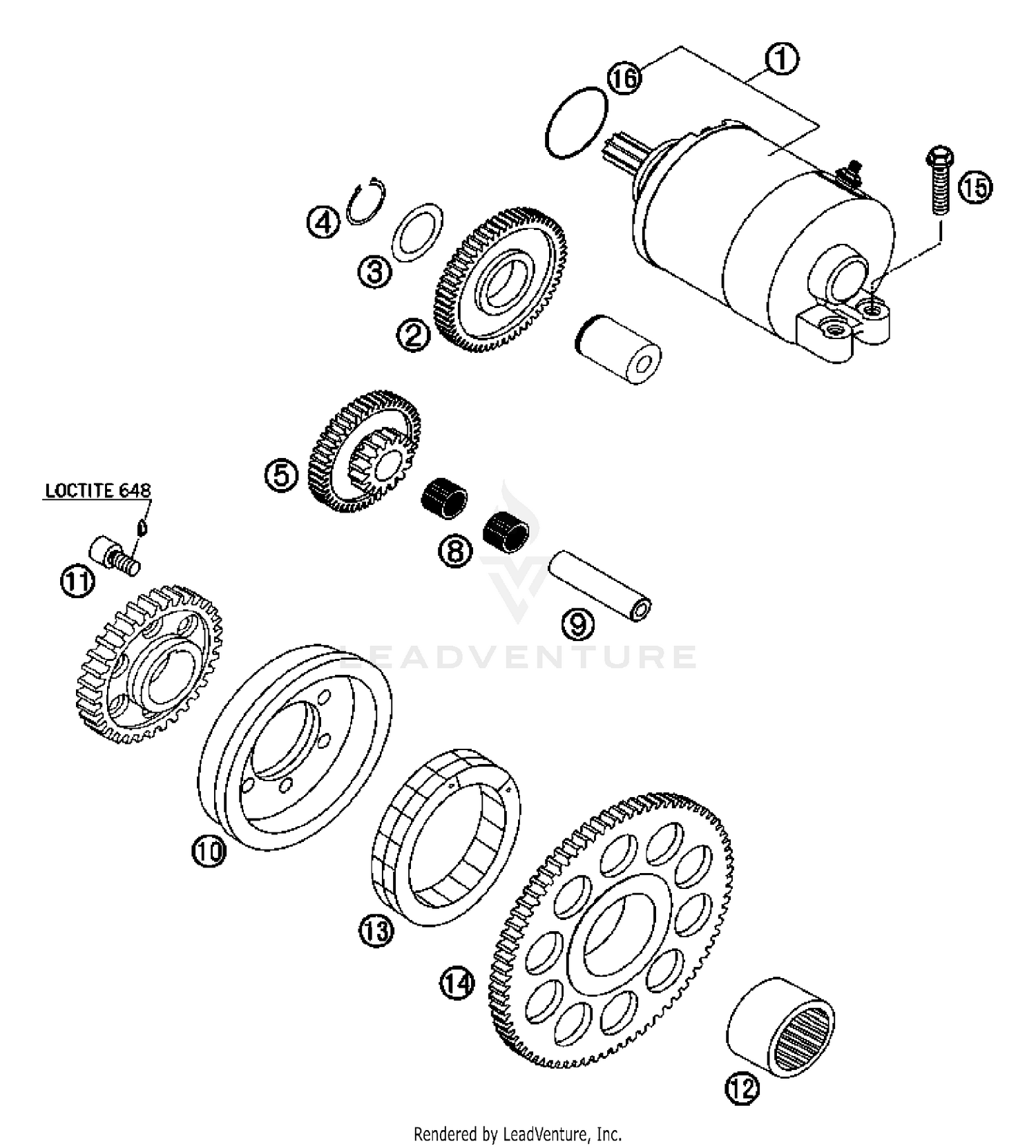 16
1
15
4
3
2
5
LOCTITE 648
8
11
9
LEADVENTURE
10
13
14
12
Rendered by LeadVenture, Inc.