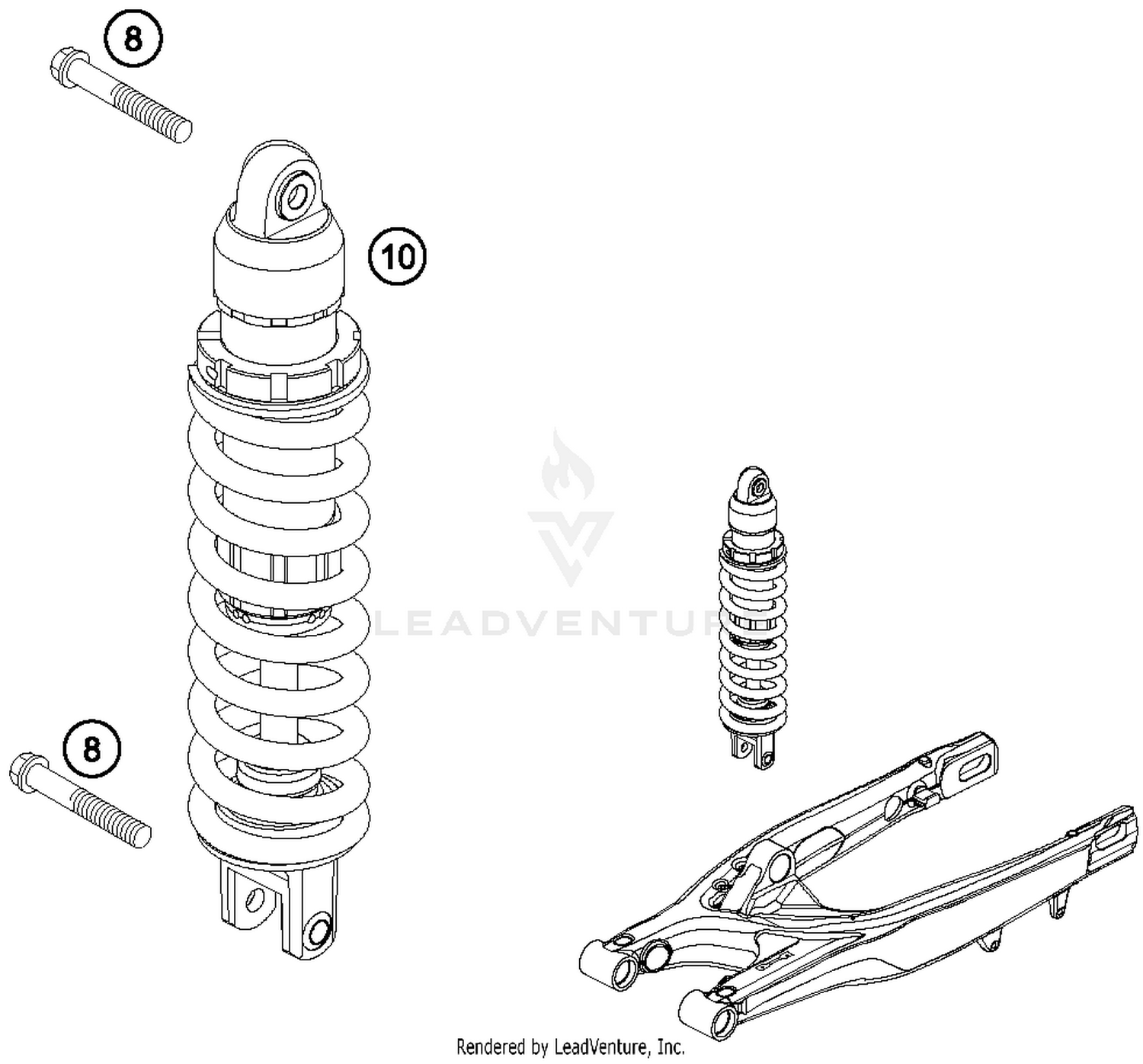 8

10

LEADVENTURE

8

Rendered by LeadVenture, Inc.