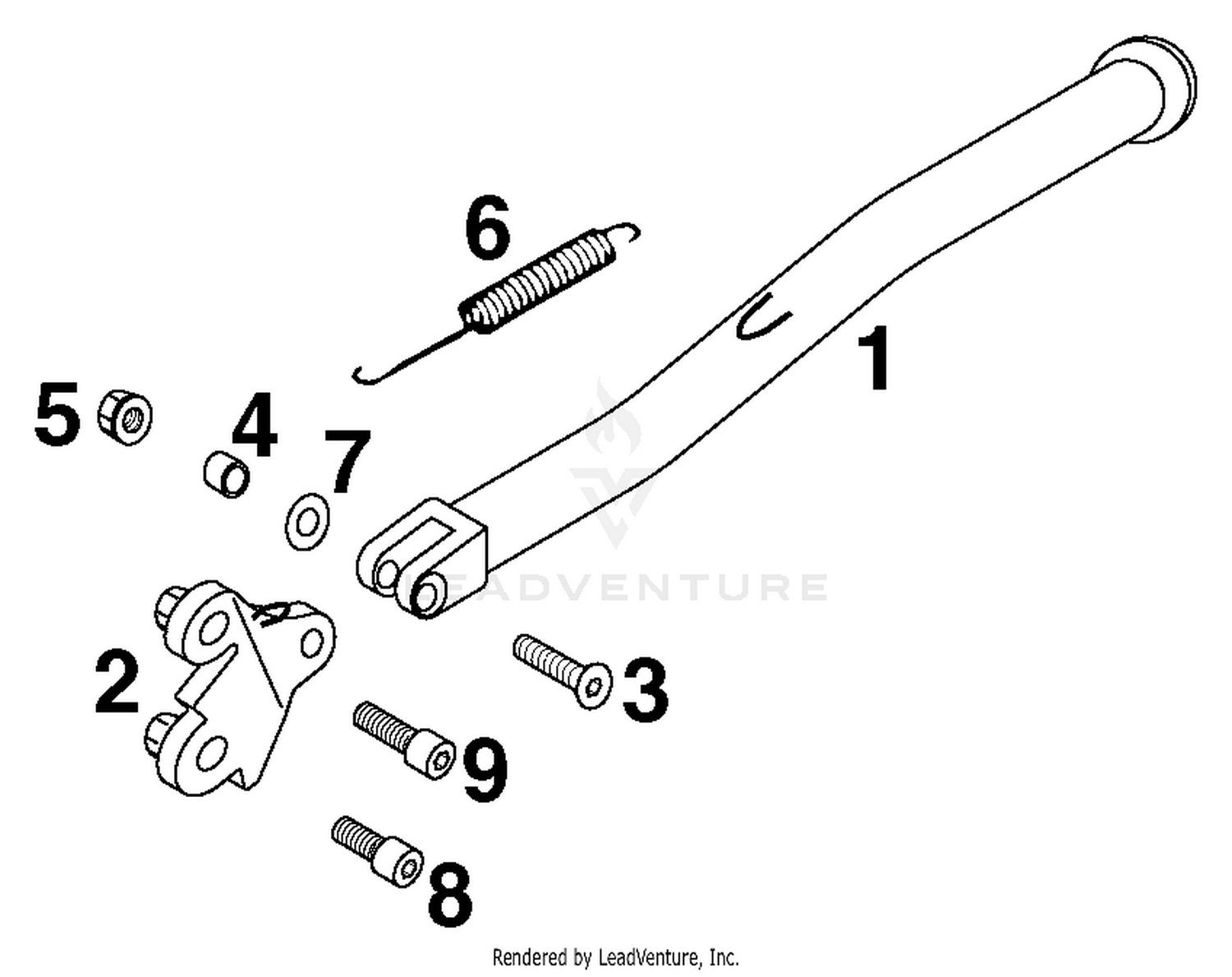 6

1

5

4

7

LEADVENTURE

2

3

9

8

Rendered by LeadVenture, Inc.