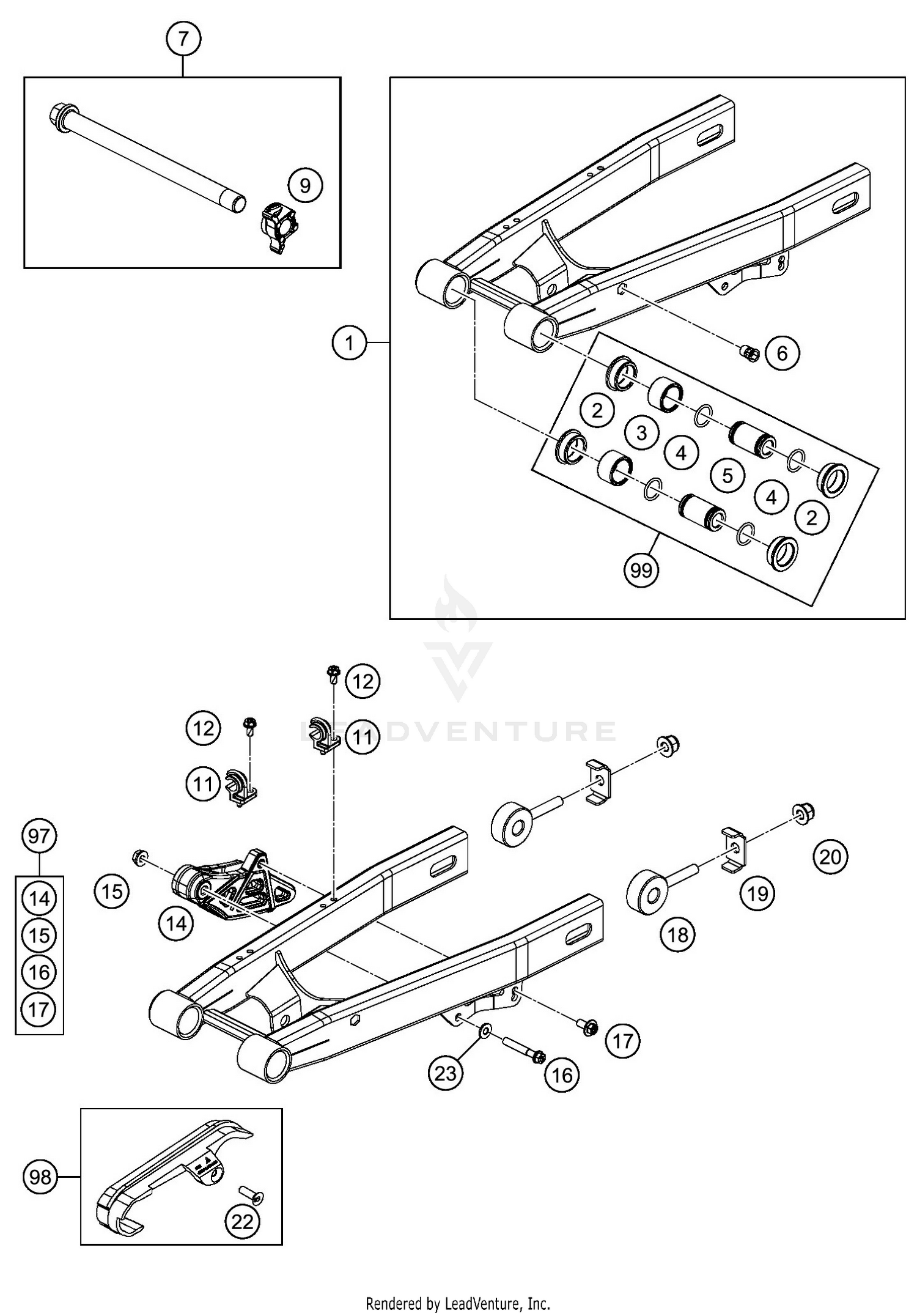 7
9
1
6
2
3
4
5
4
2
99
LEADVENTURE
12
12
11
11
97
14
15
16
17
15
14
20
19
18
17
23
16
98
22
Rendered by LeadVenture, Inc.