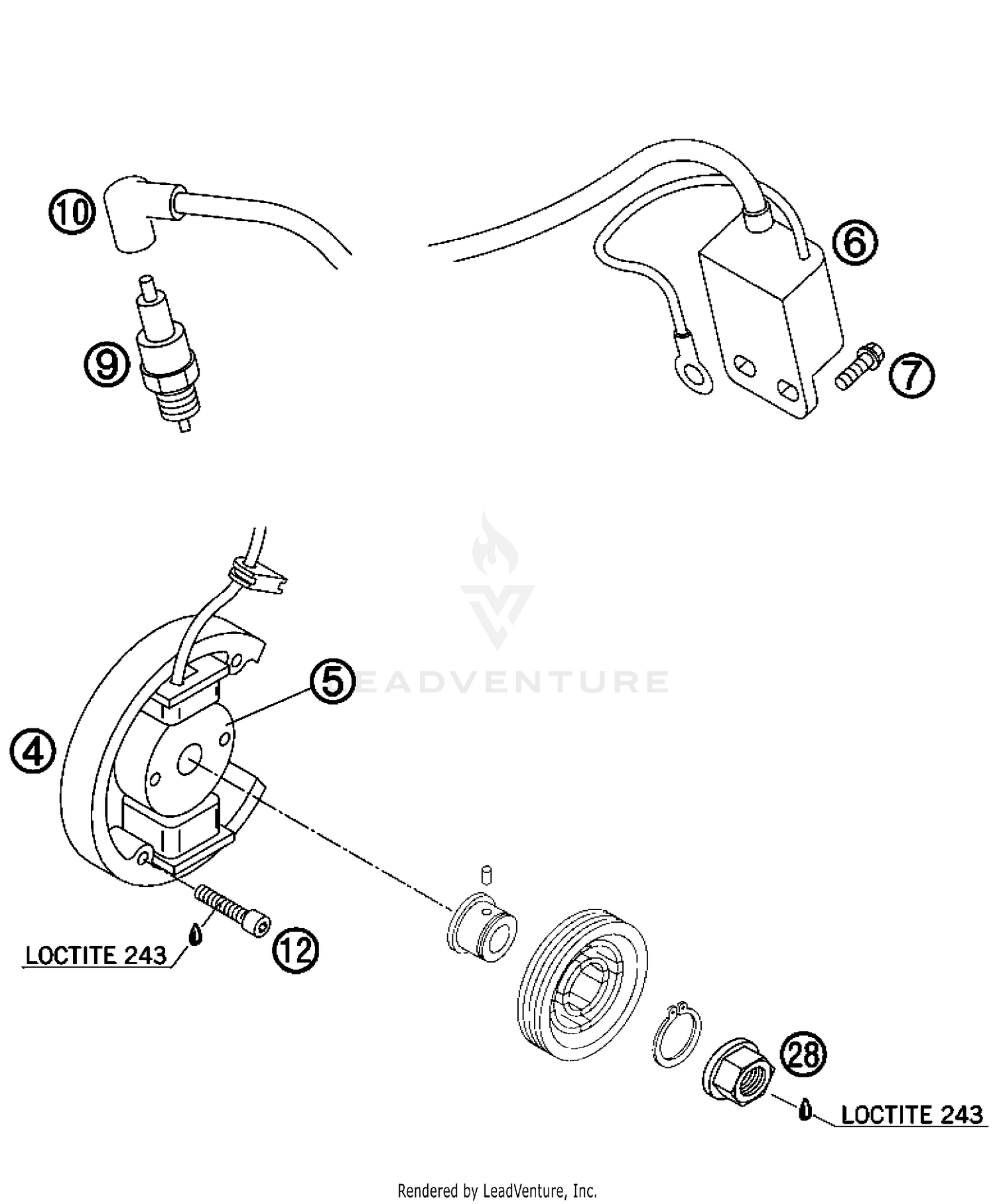 10
6
9
7
LEADVENTURE
5
4
LOCTITE 243
12
28
LOCTITE 243
Rendered by LeadVenture, Inc.