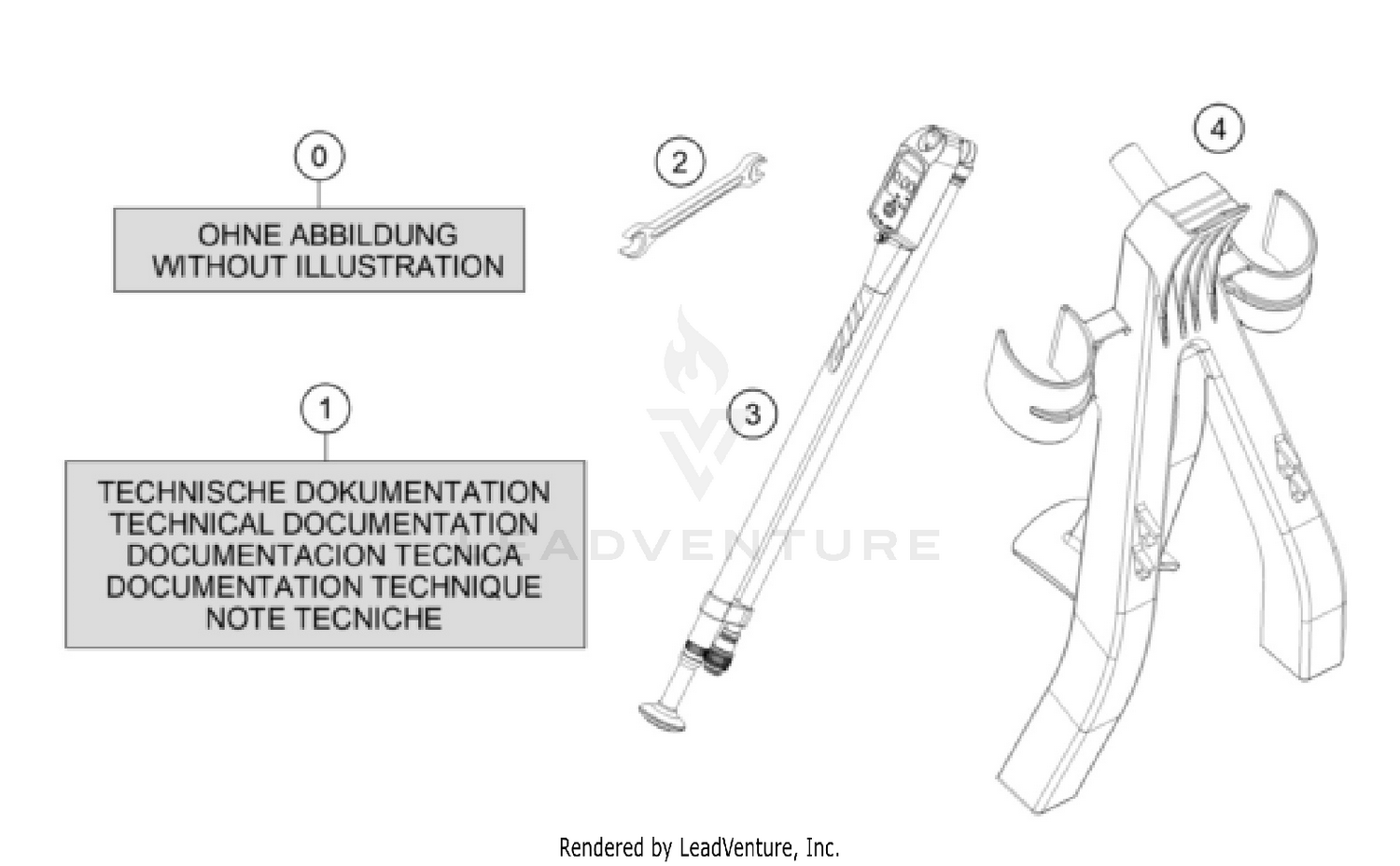 0

OHNE ABBILDUNG
WITHOUT ILLUSTRATION

1

TECHNISCHE DOKUMENTATION
TECHNICAL DOCUMENTATION
DOCUMENTACION TECNICA
DOCUMENTATION TECHNIQUE
NOTE TECNICHE

2

3

4

LEADVENTURE

Rendered by LeadVenture, Inc.