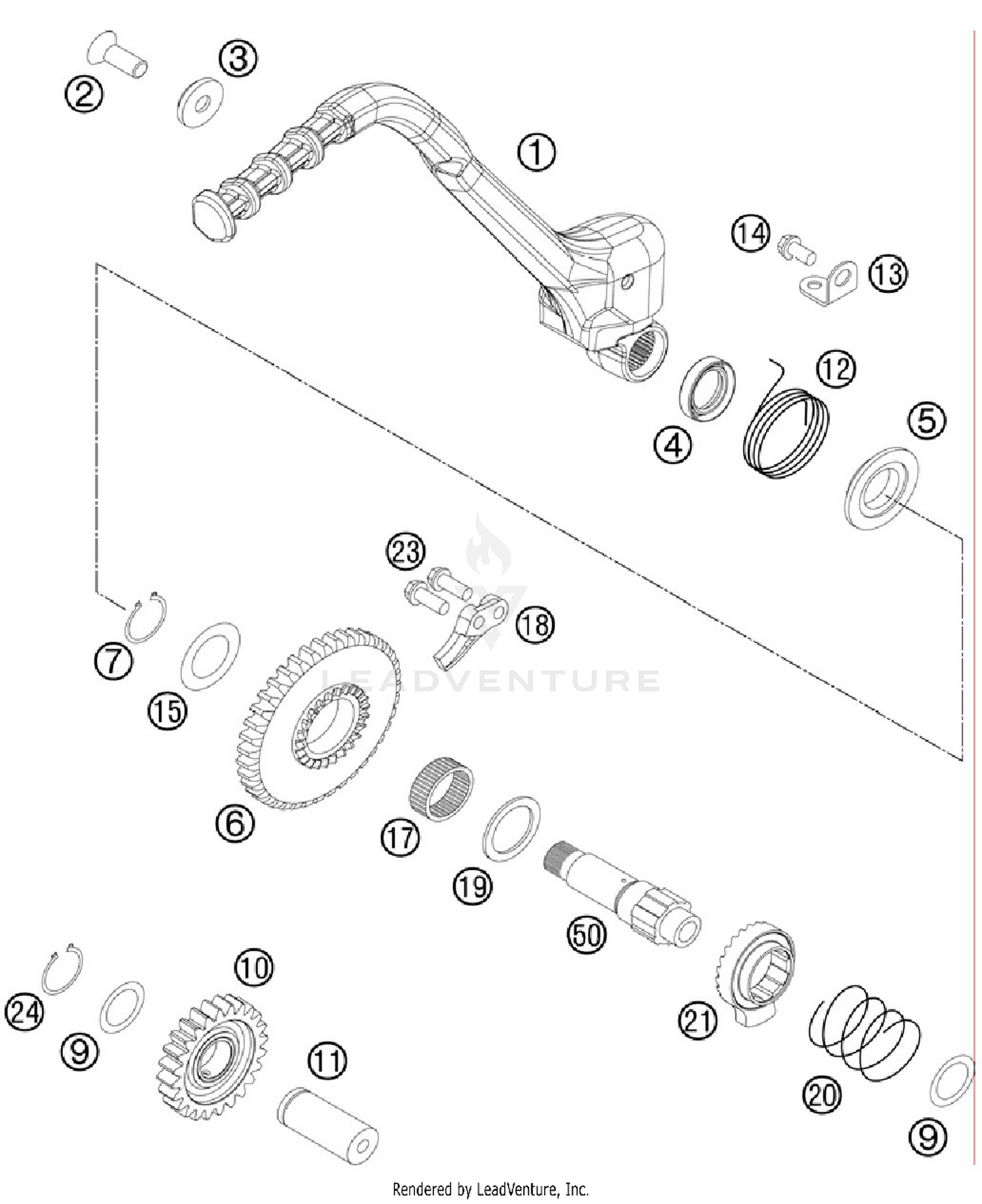 2
3
1
14
13
12
4
5
23
18
7
15
LEADVENTURE
6
17
19
50
10
24
9
11
21
20
9
Rendered by LeadVenture, Inc.