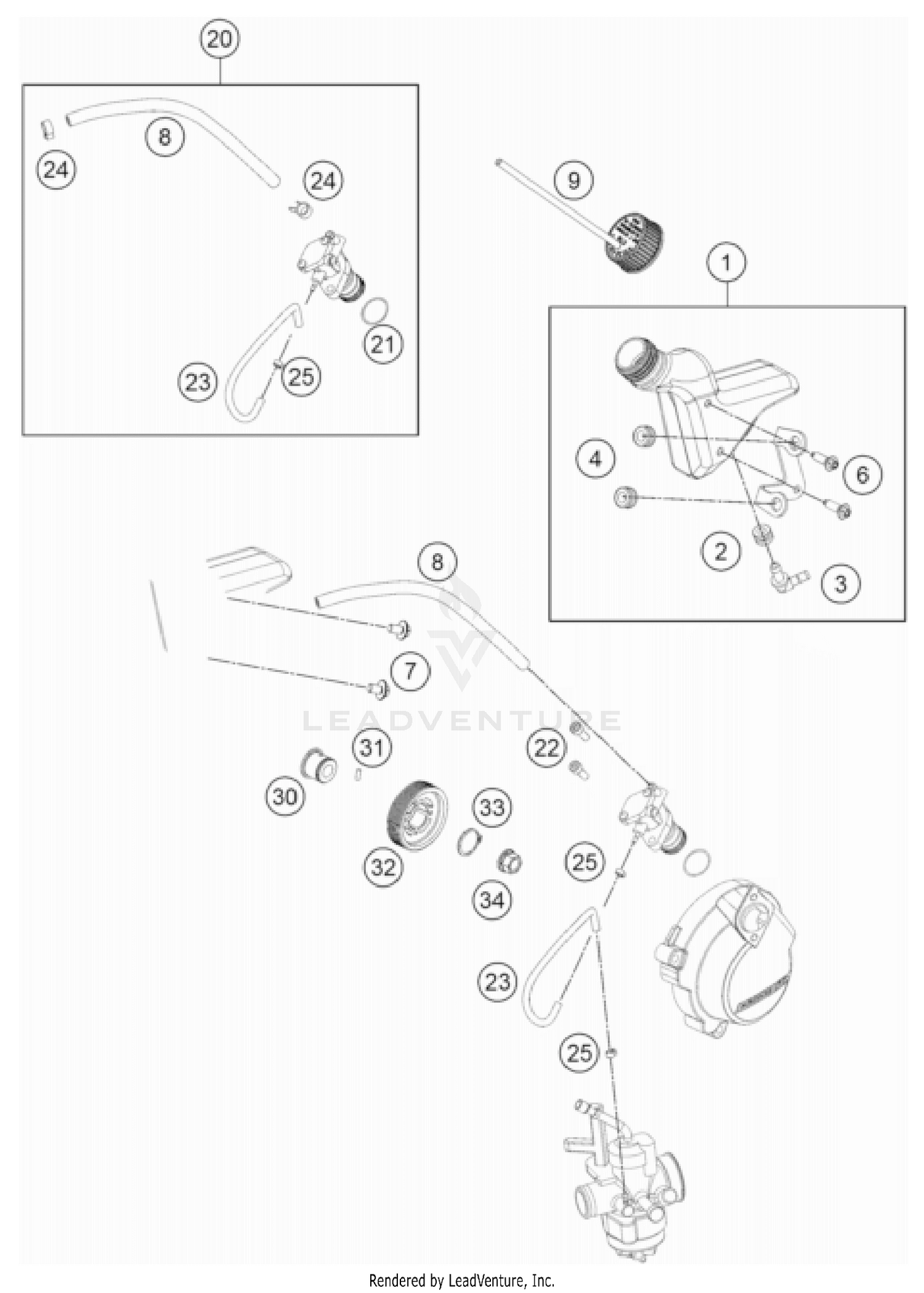 20

8

24

24

21

23

25

9

1

4

6

2

3

8

7

LEADVENTURE

31

22

30

33

32

25

34

23

25

Rendered by LeadVenture, Inc.