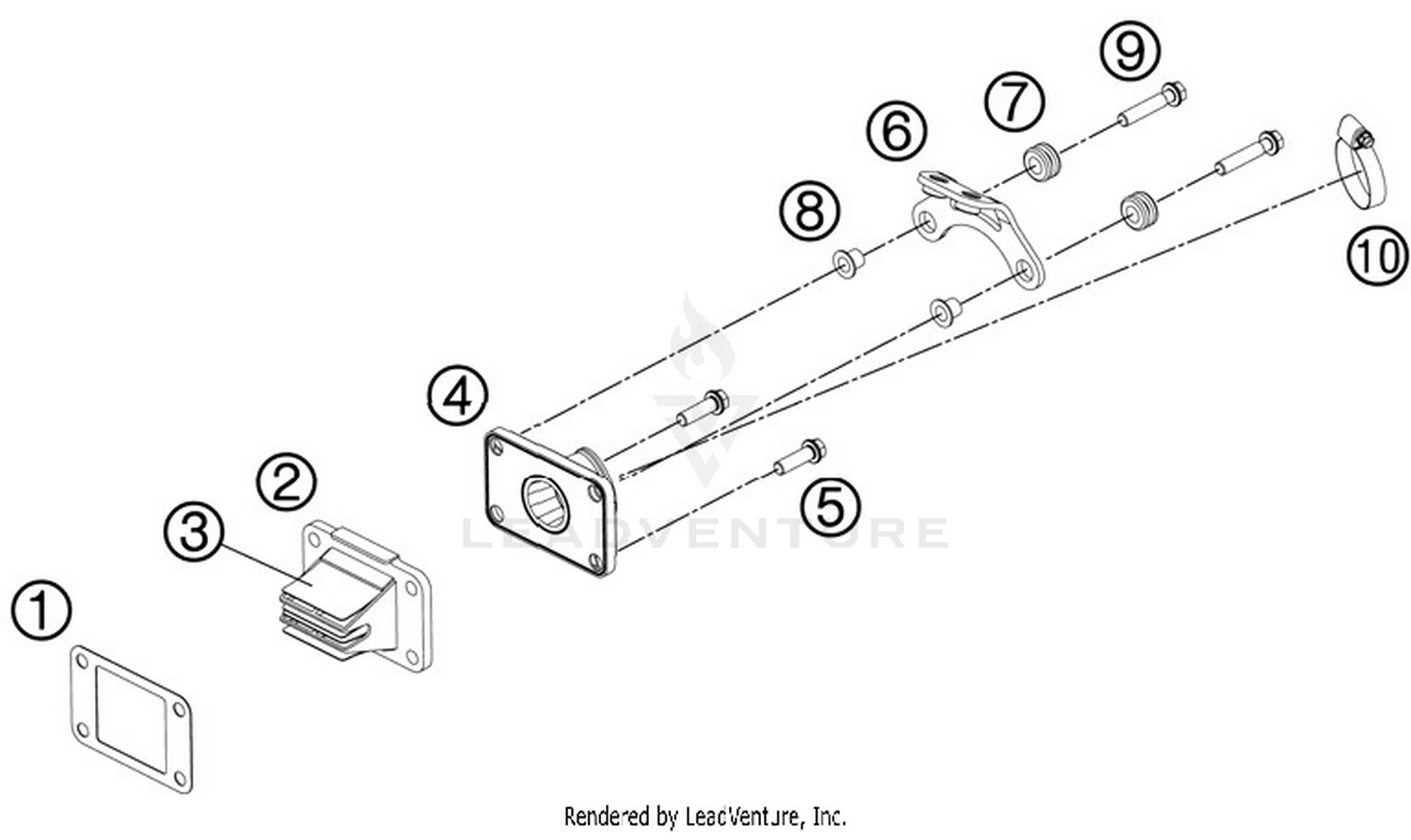 9
7
6
8
10
4
5
2
3
1
LEADVENTURE
Rendered by LeadVenture, Inc.