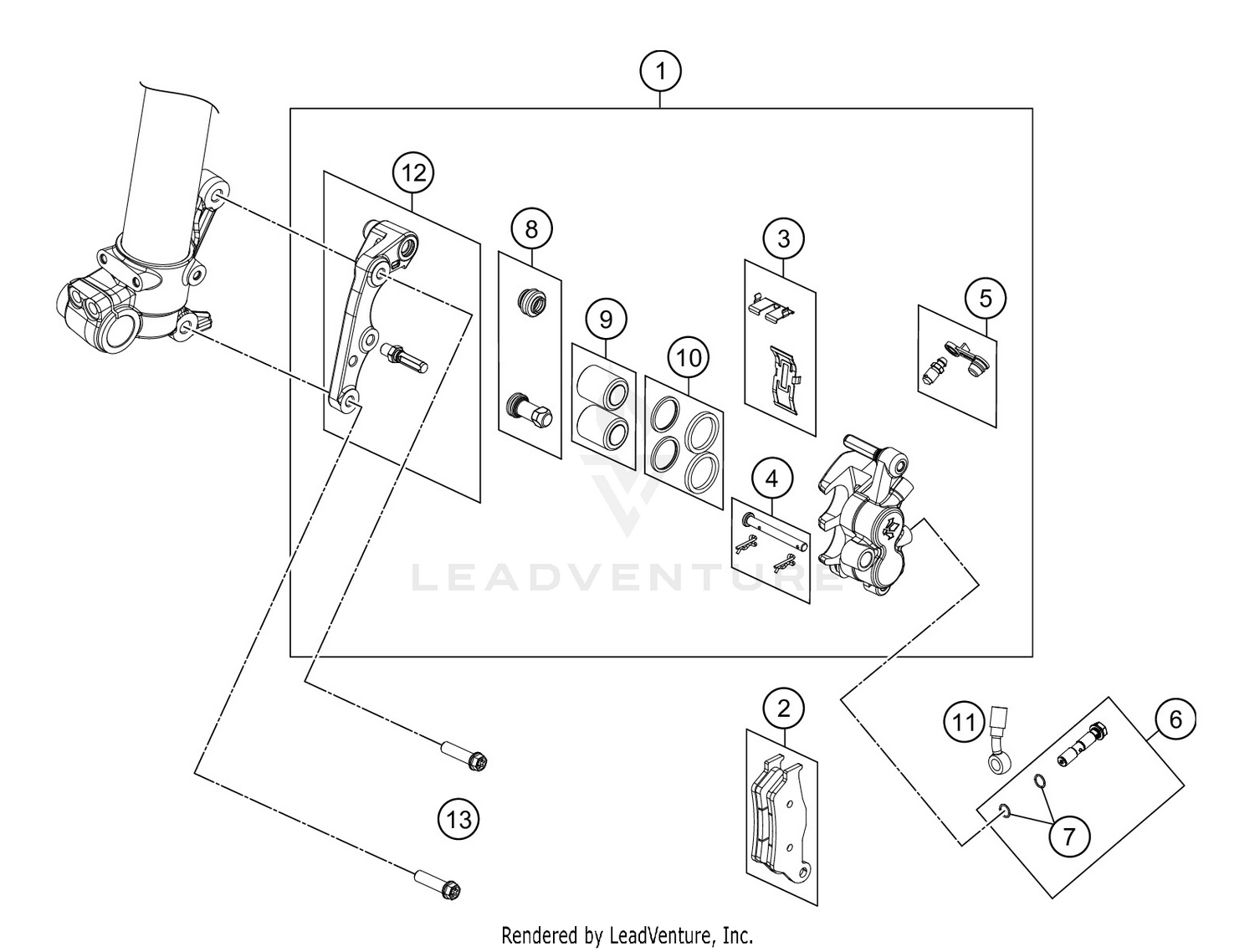 1

12

8

3

5

9

10

4

LEADVENTURE

2

11

6

7

13

Rendered by LeadVenture, Inc.