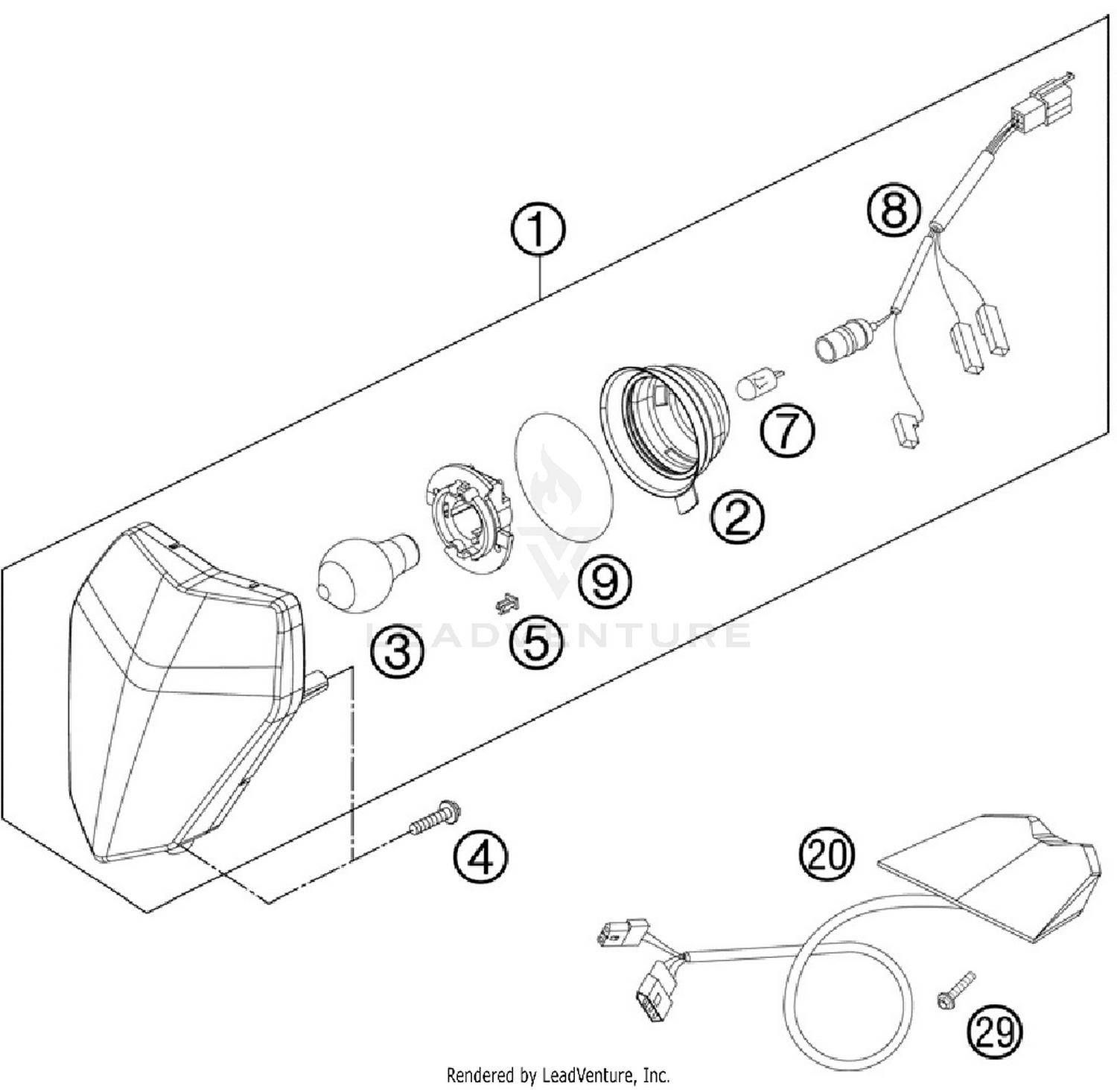 1
8
7
2
9
3
5
LEADVENTURE
4
20
29
Rendered by LeadVenture, Inc.