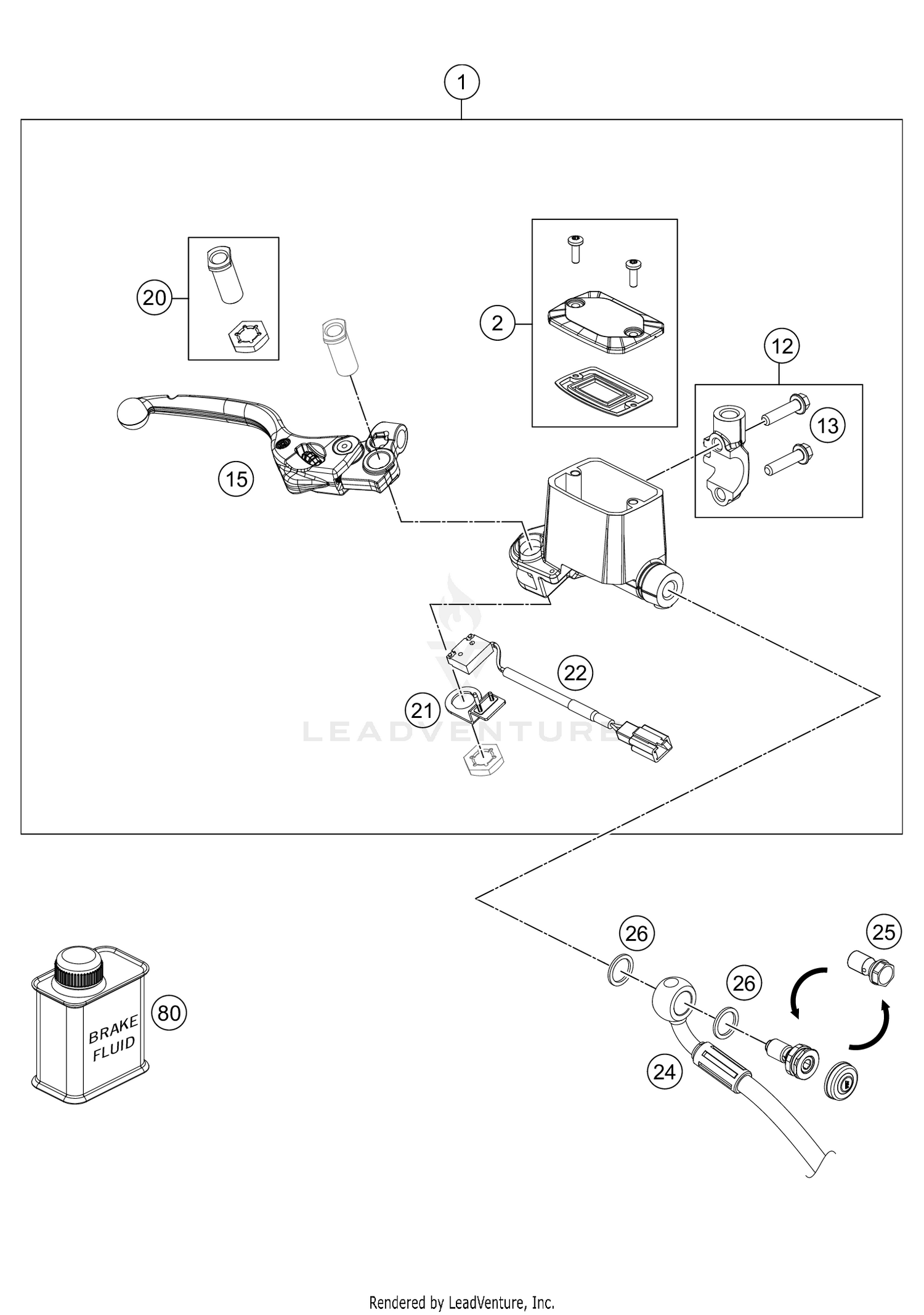 1

20

2

12

13

15

22

21

LEADVENTURE

26

25

26

80

BRAKE FLUID

24

Rendered by LeadVenture, Inc.