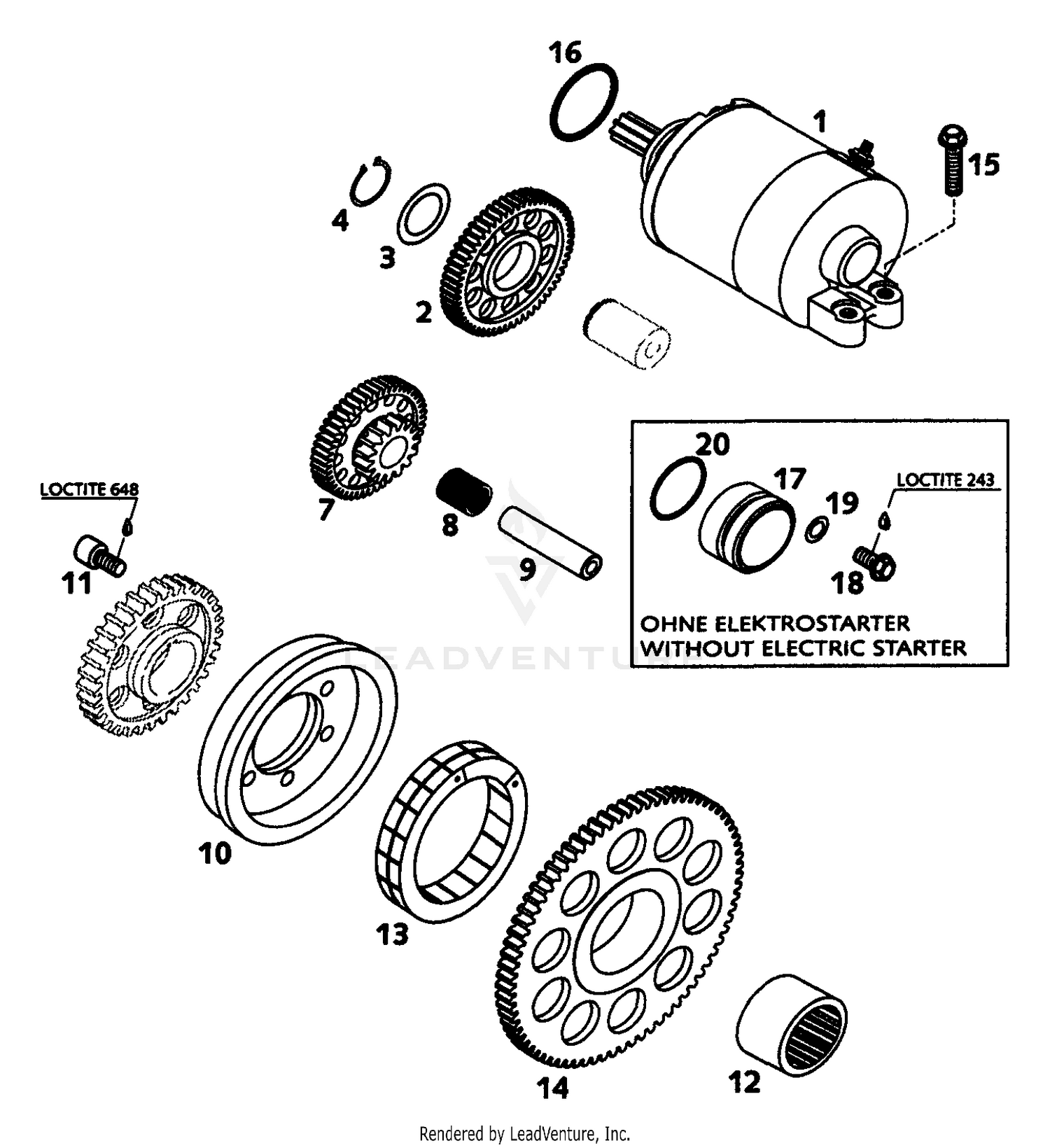 16
1
15
4
3
2
7
8
9
LOCTITE 648
11
20
17
19
LOCTITE 243
18
OHNE ELEKTROSTARTER
WITHOUT ELECTRIC STARTER
LEADVENTURE
10
13
14
12
Rendered by LeadVenture, Inc.