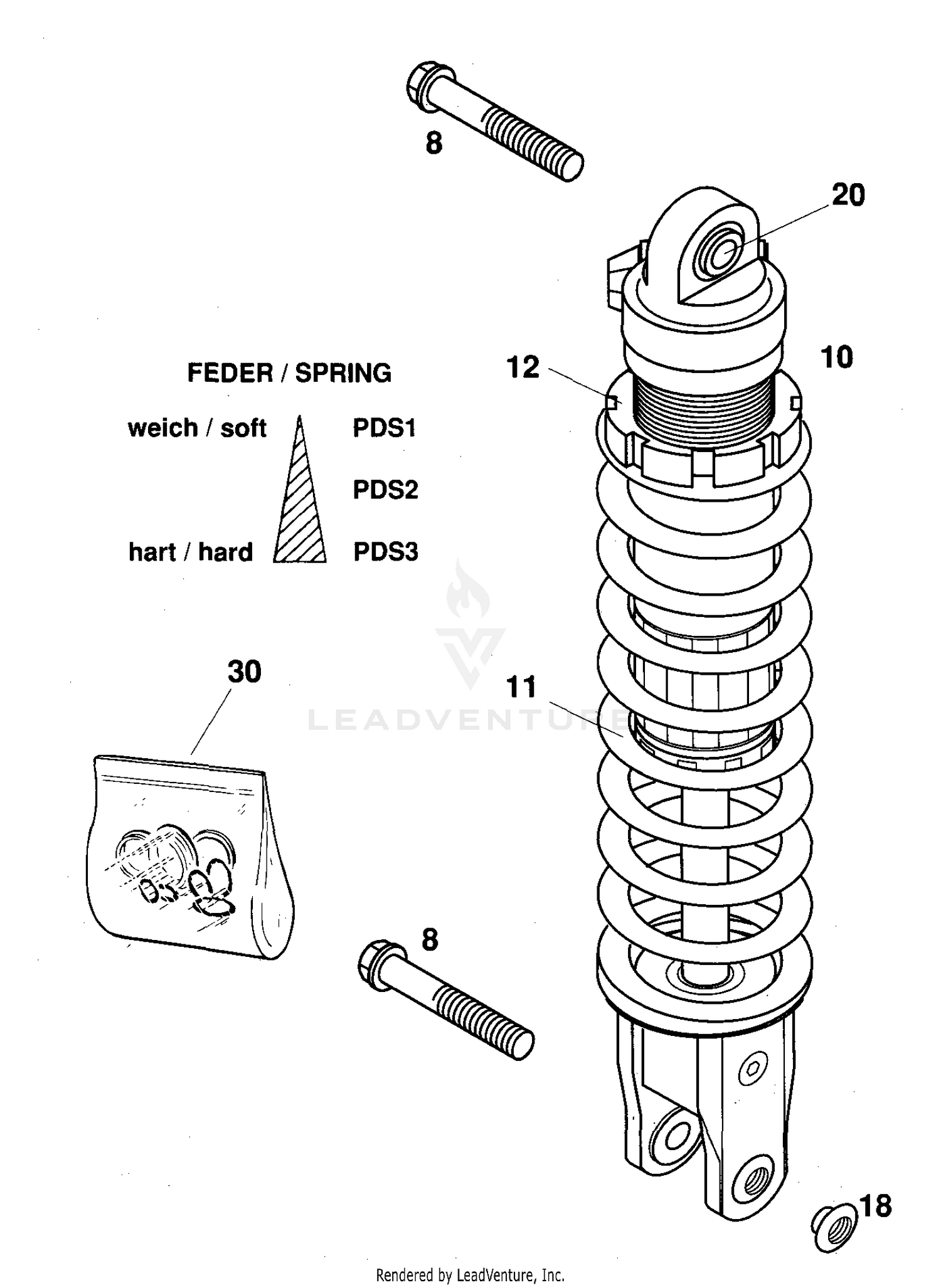 8

20

12

10

FEDER / SPRING

weich / soft

PDS1

PDS2

hart / hard

PDS3

30

11

LEADVENTURE

8

18

Rendered by LeadVenture, Inc.