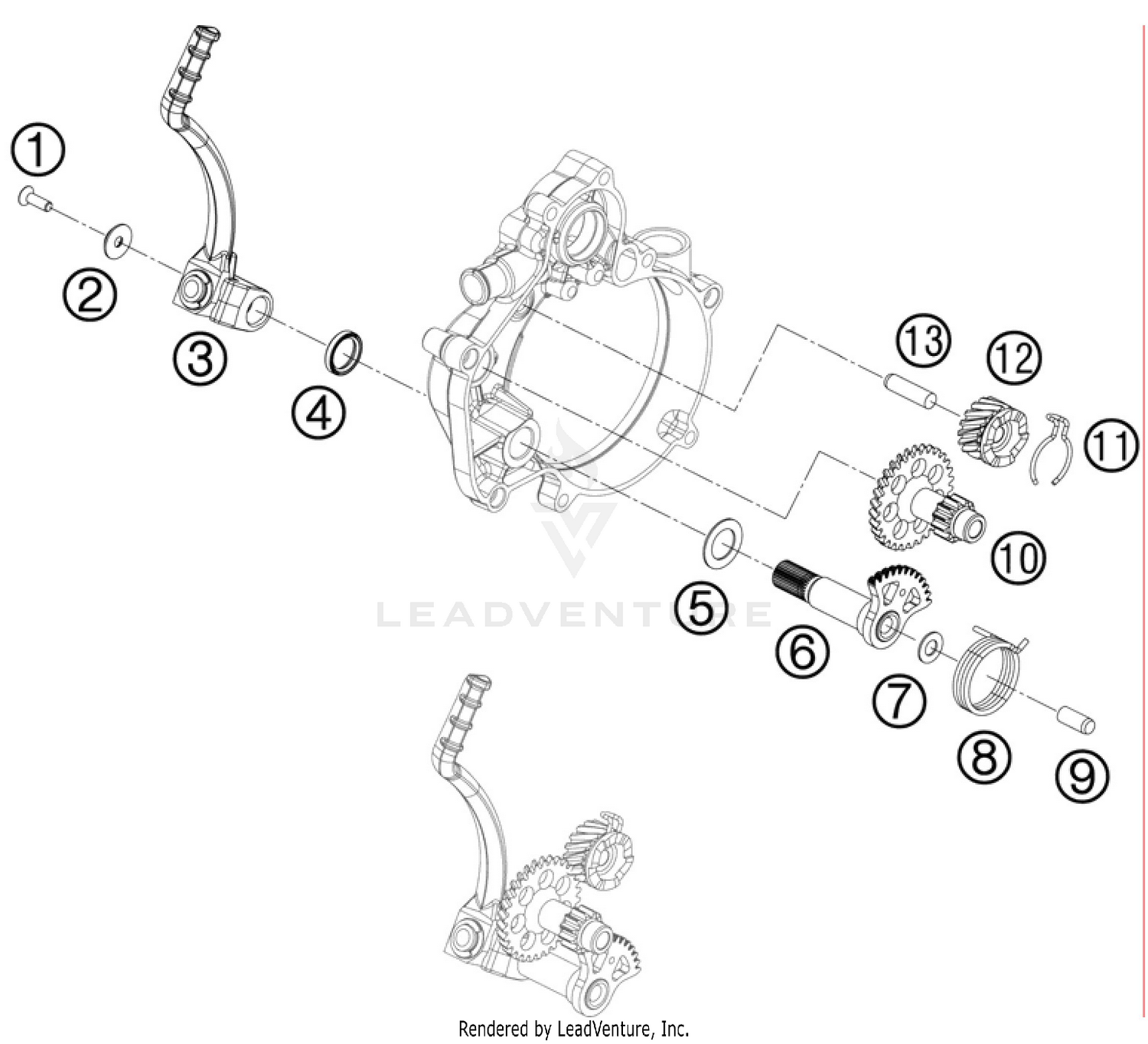 1
2
3
4
13
12
11
10
5
6
7
8
9
LEADVENTURE
Rendered by LeadVenture, Inc.