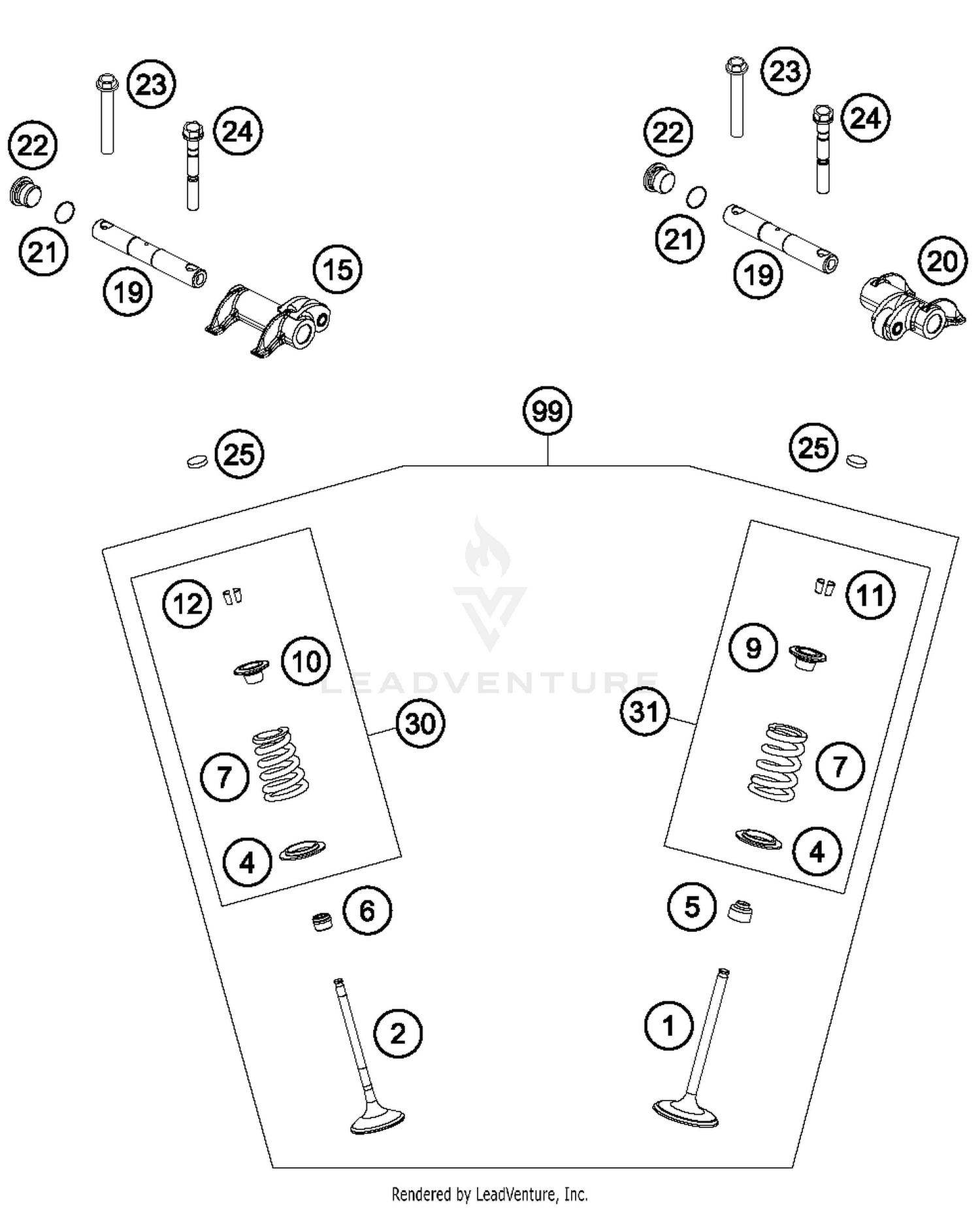 23
24
22
21
19
15
23
24
22
21
19
20
99
25
25
12
10
30
7
4
6
2
11
9
31
7
4
5
1
LEADVENTURE
Rendered by LeadVenture, Inc.