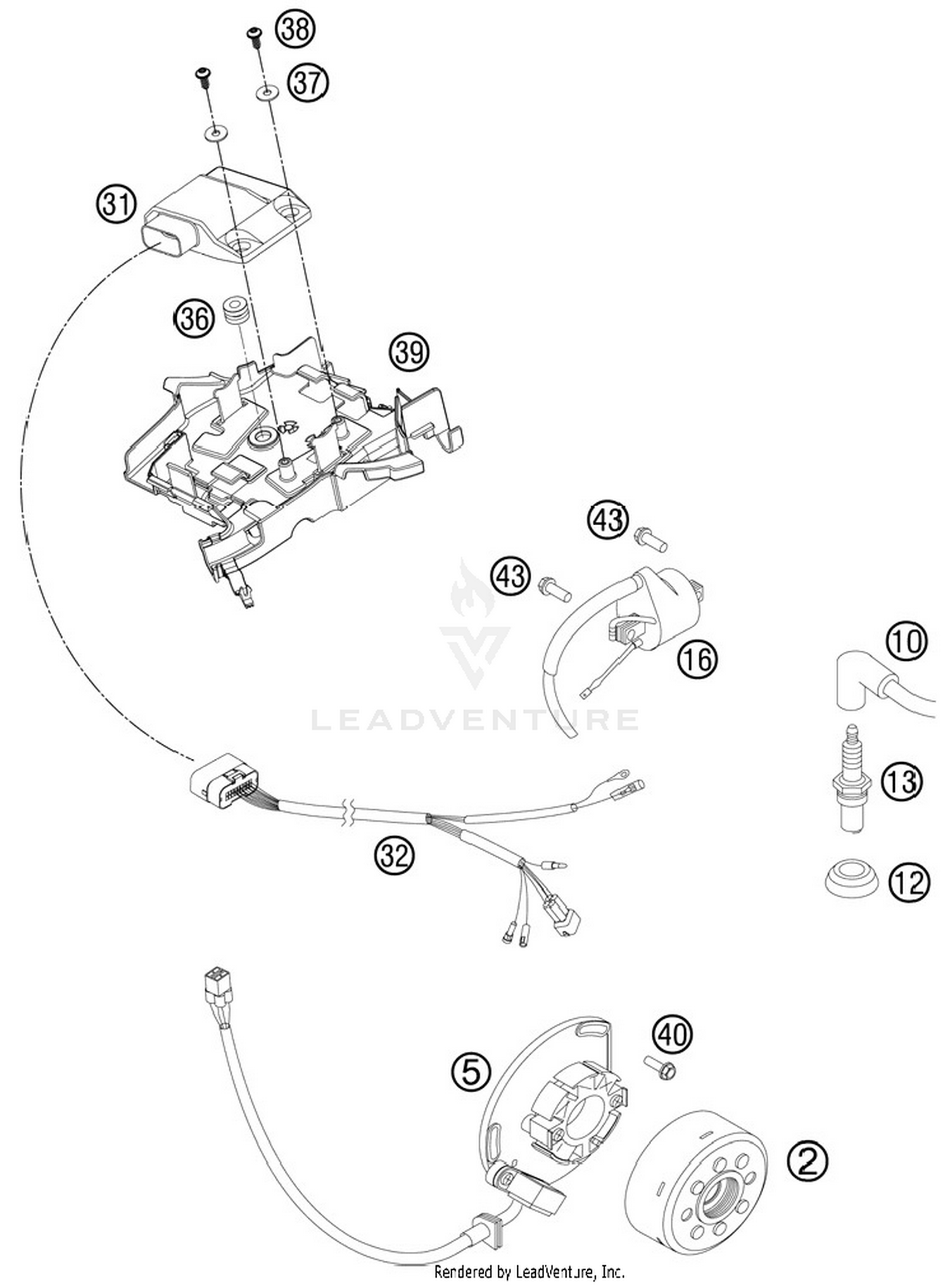 38
37
31
36
39
43
43
16
10
LEADVENTURE
13
32
12
40
5
2
Rendered by LeadVenture, Inc.