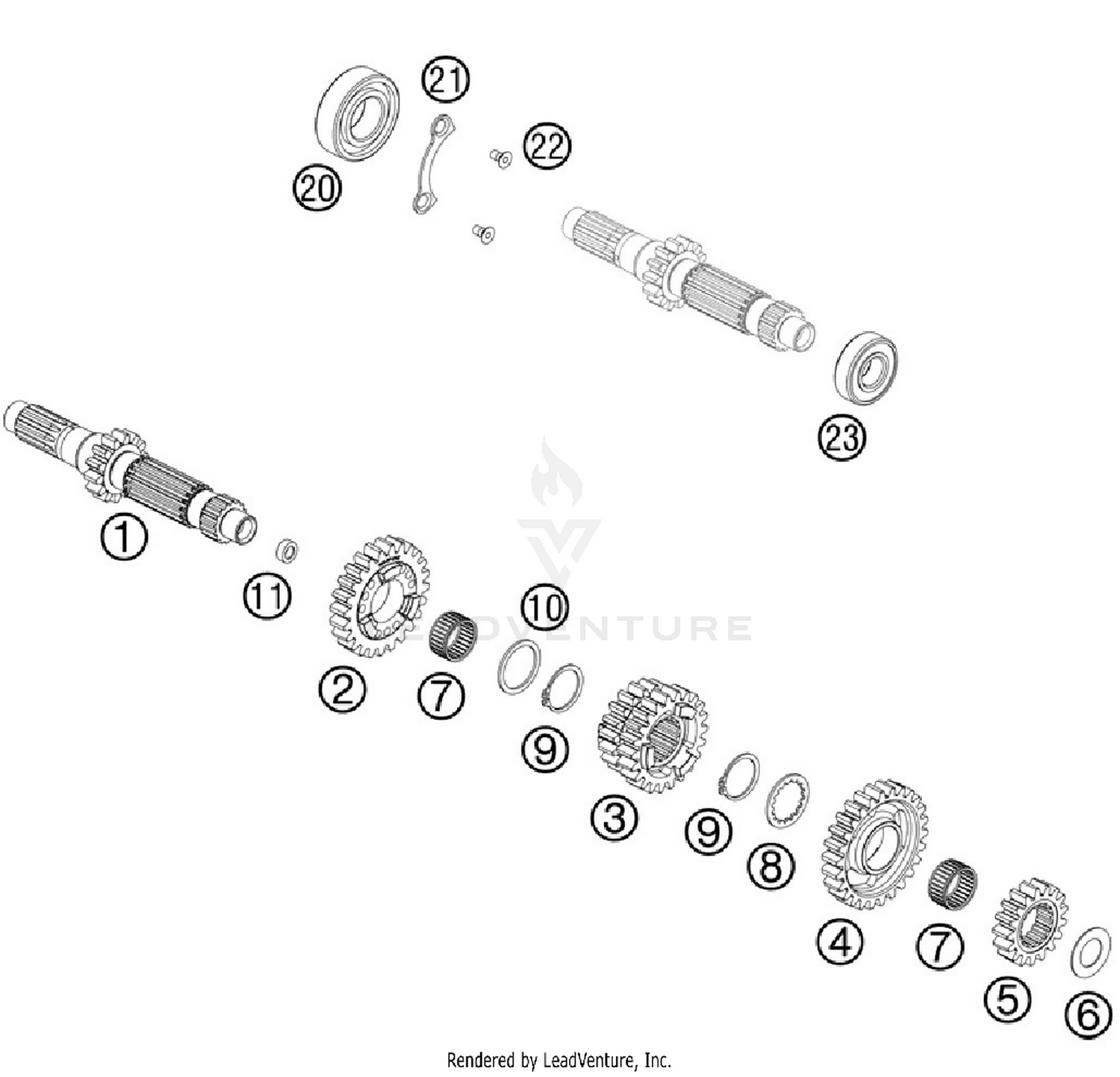 21
22
20
23
1
11
10
2
7
9
3
9
8
4
7
5
6
LEADVENTURE
Rendered by LeadVenture, Inc.