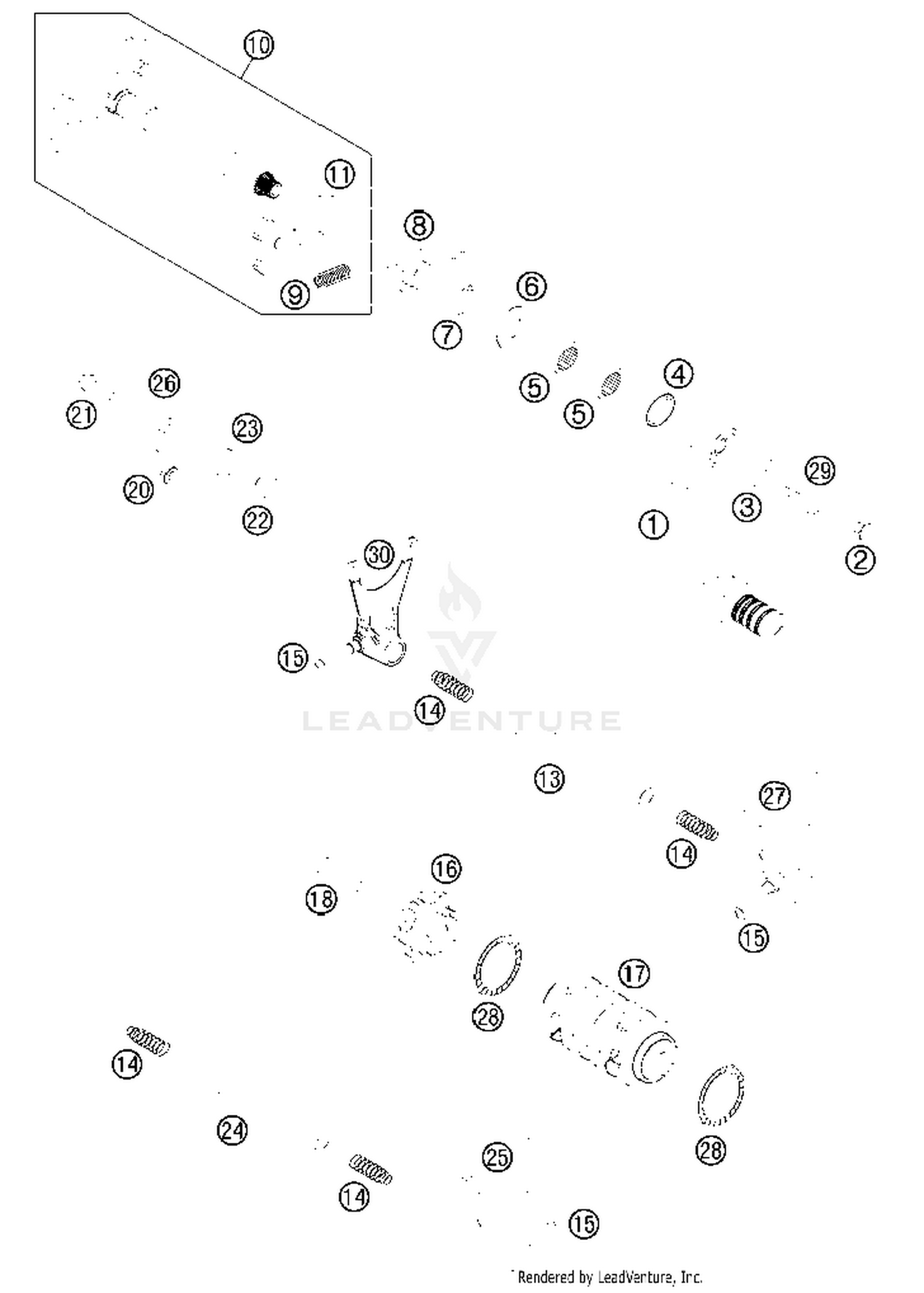 10
11
8
9
6
7
5
5
4
26
21
23
20
22
29
3
1
2
30
15
14
LEADVENTURE
13
27
14
16
18
15
17
28
14
24
28
25
14
15
Rendered by LeadVenture, Inc.