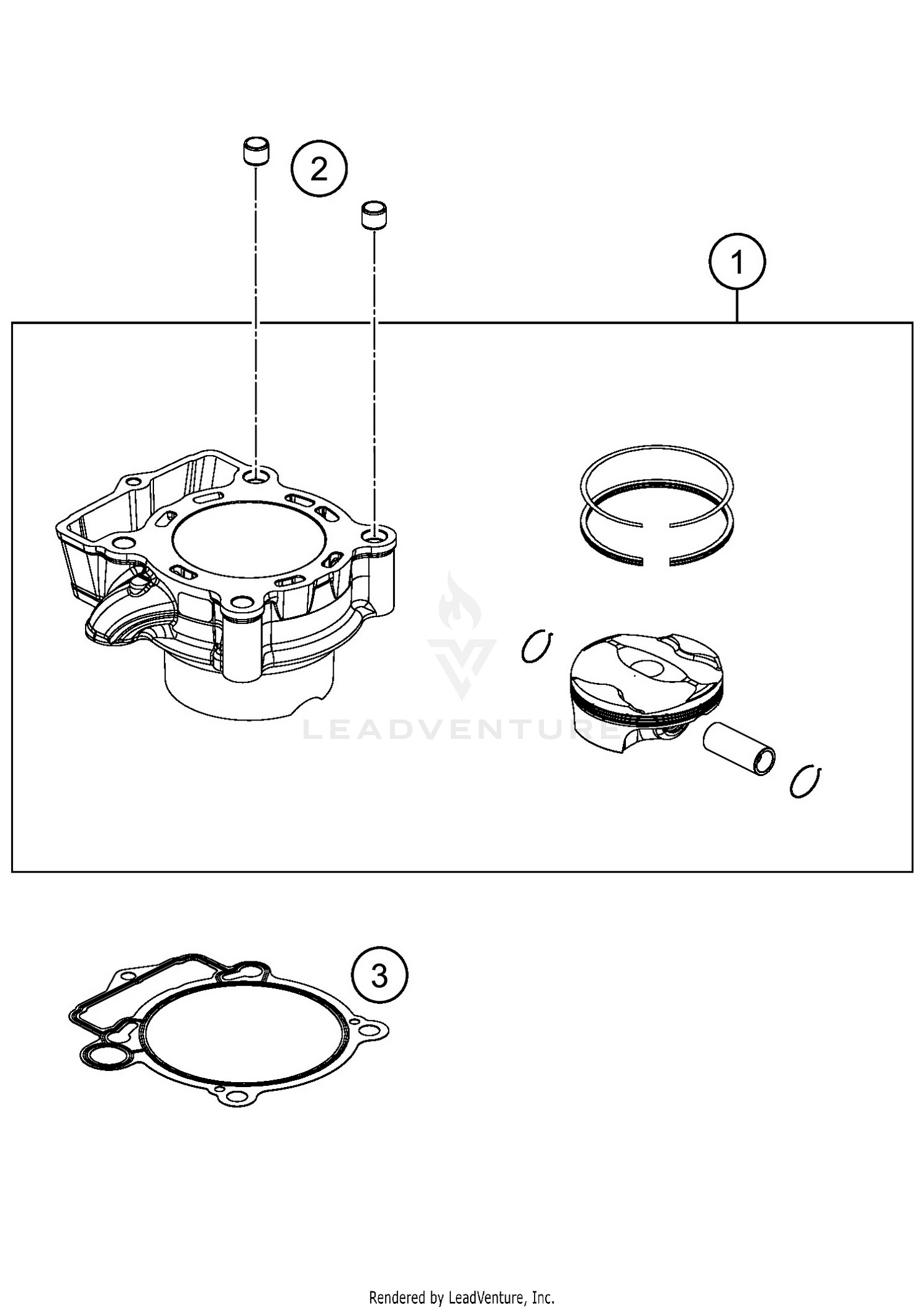 2

1

LEADVENTURE

3

Rendered by LeadVenture, Inc.