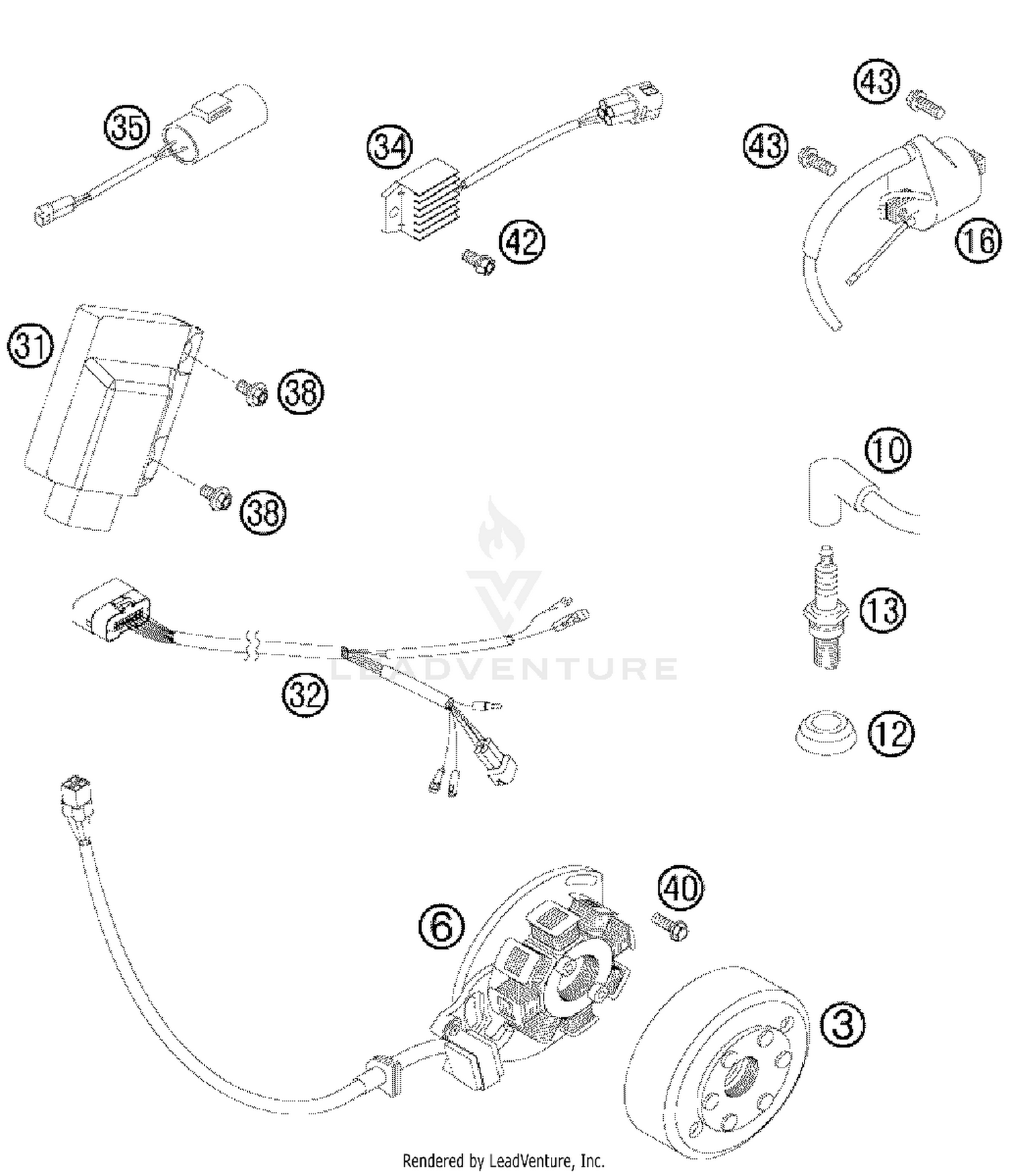 35
34
43
43
42
16
31
38
38
10
13
LEADVENTURE
32
12
40
6
3
Rendered by LeadVenture, Inc.