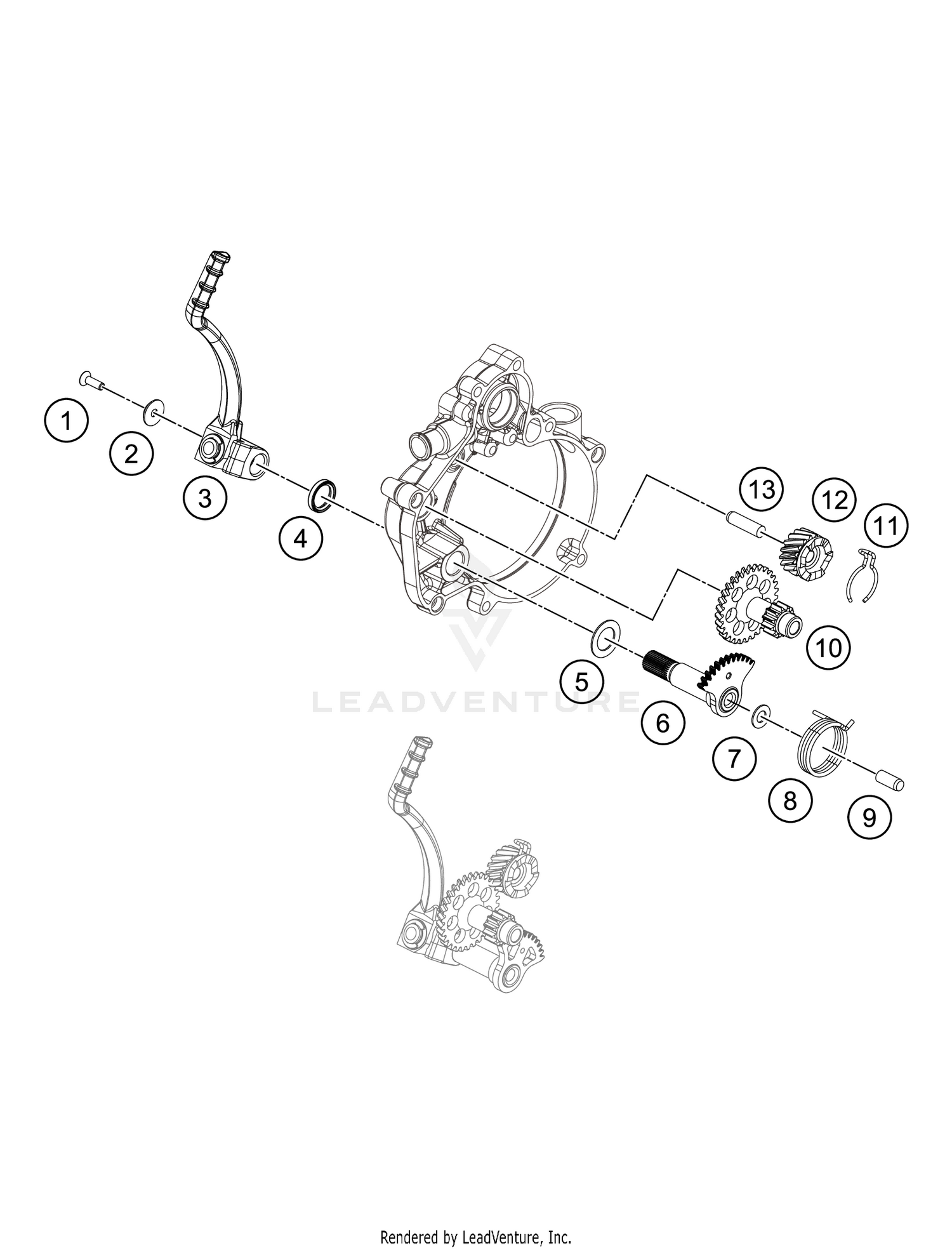 1
2
3
4
13
12
11
10
5
6
7
8
9
LEADVENTURE
Rendered by LeadVenture, Inc.