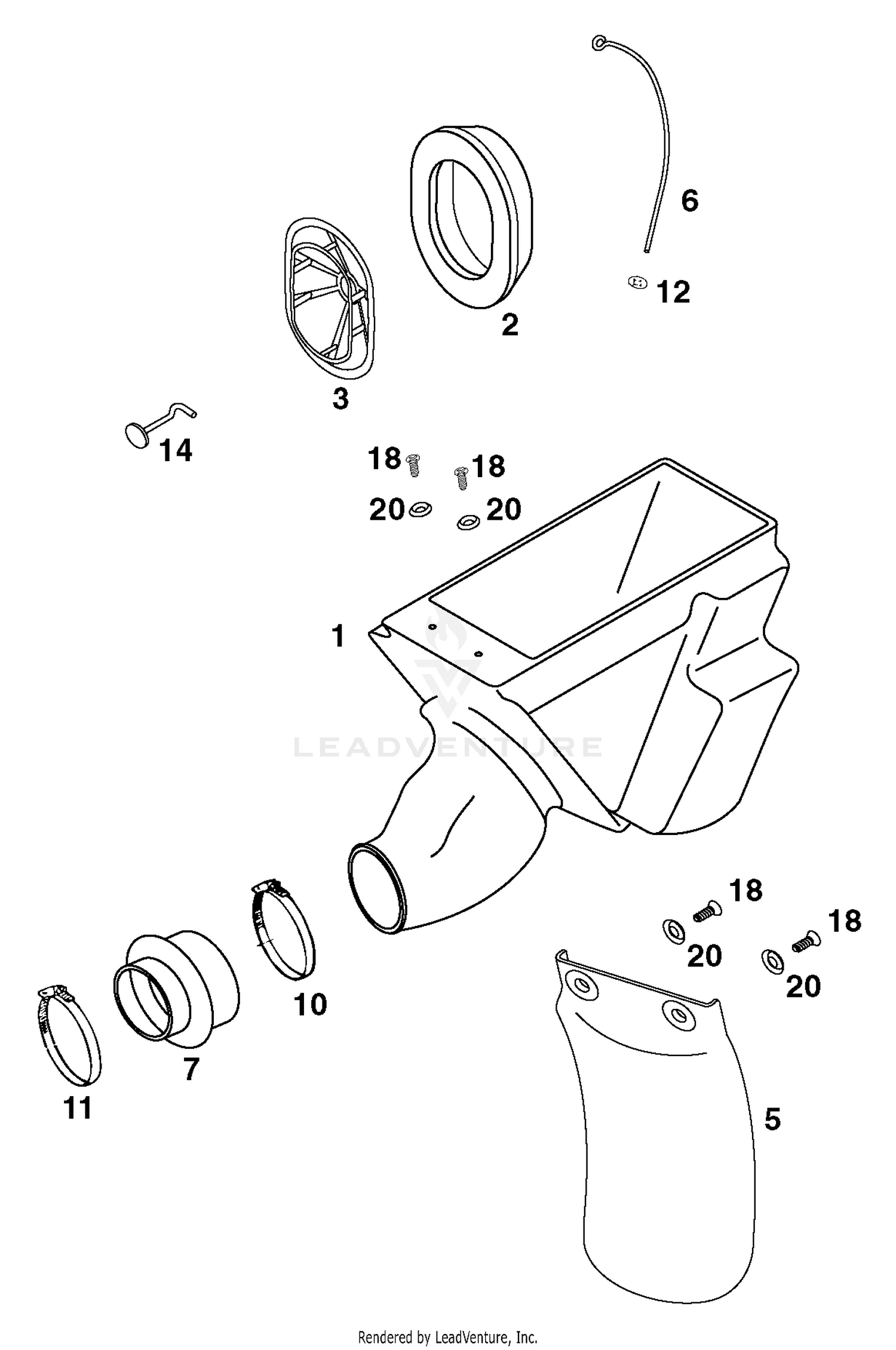 6

12

2

3

14

18

18

20

20

1

LEADVENTURE

18

18

20

20

10

7

11

5

Rendered by LeadVenture, Inc.