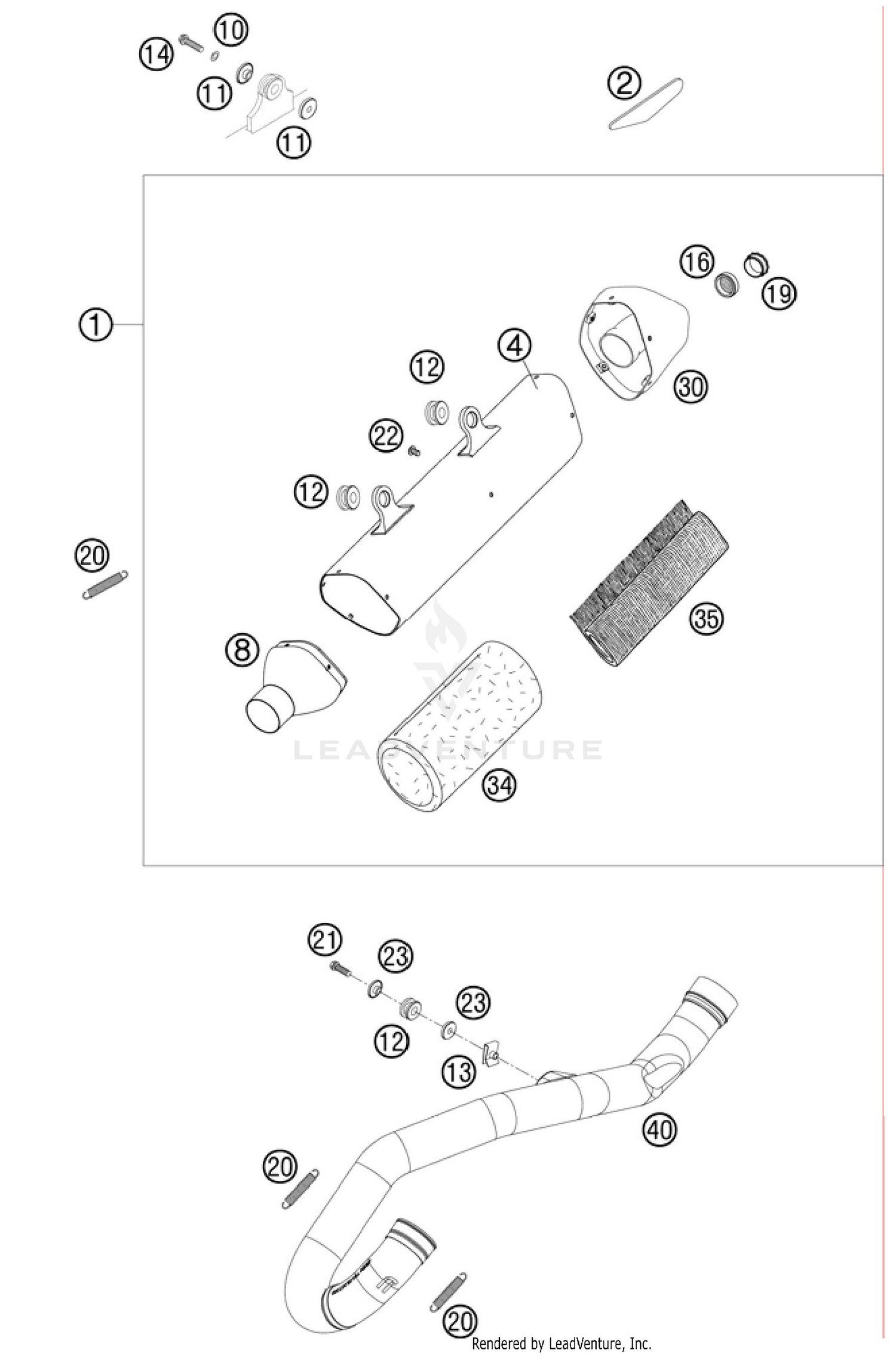 14 10
11
11
2
1
16
19
4
30
12
22
12
20
35
8
LEADVENTURE
34
21
23
23
12
13
40
20
20
Rendered by LeadVenture, Inc.