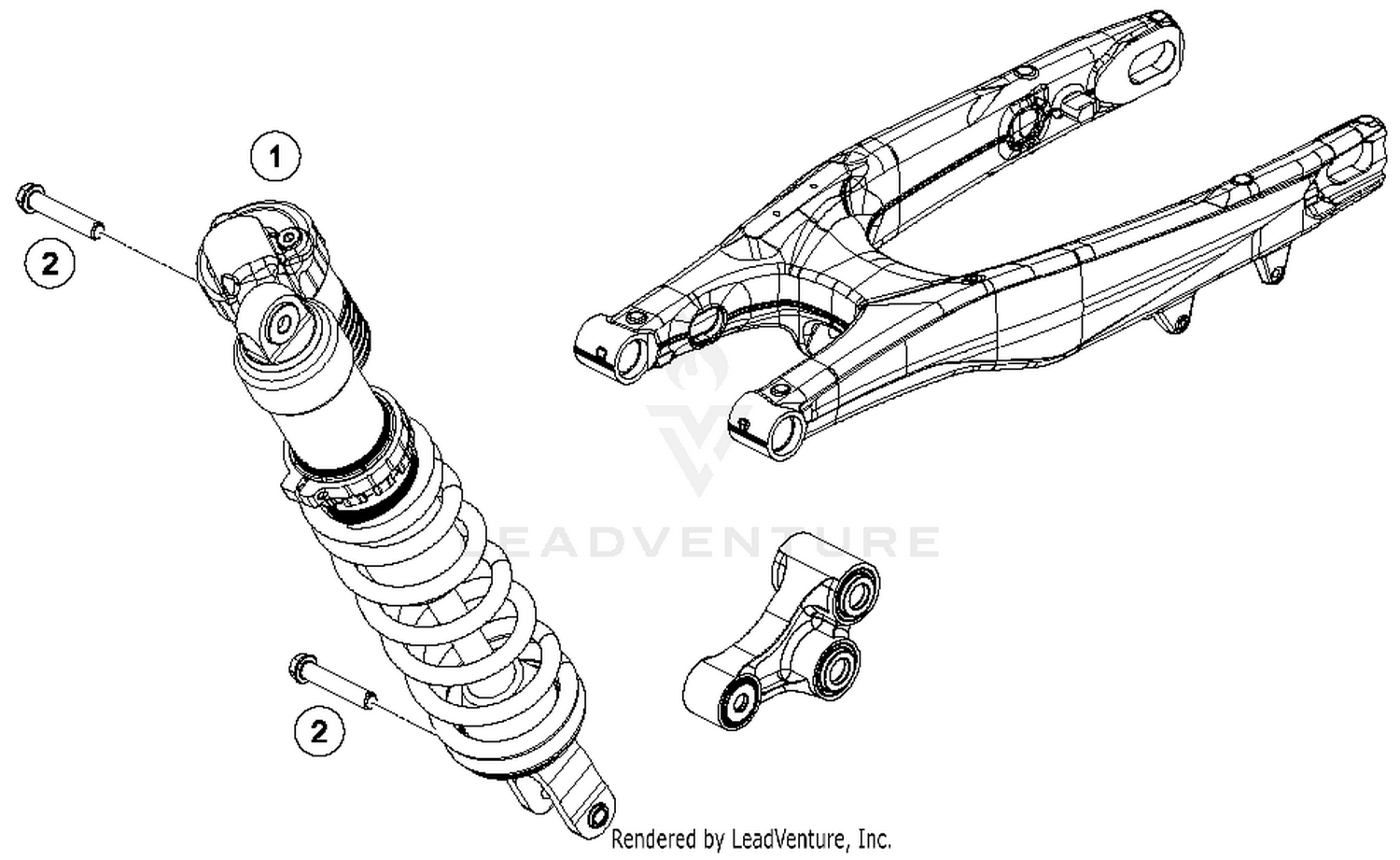 1

2

LEADVENTURE

2

Rendered by LeadVenture, Inc.