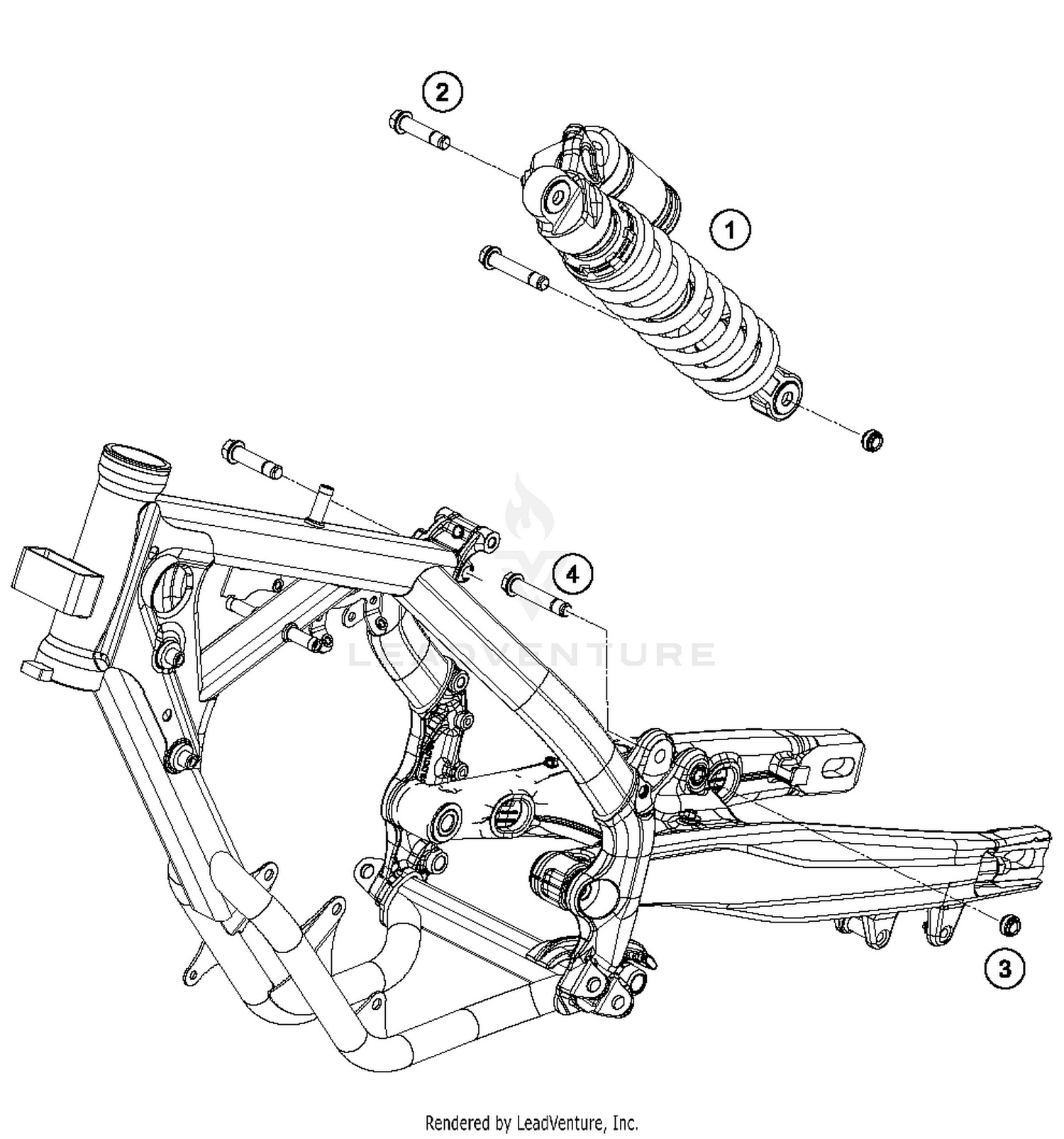 2

1

4

LEADVENTURE

3

Rendered by LeadVenture, Inc.