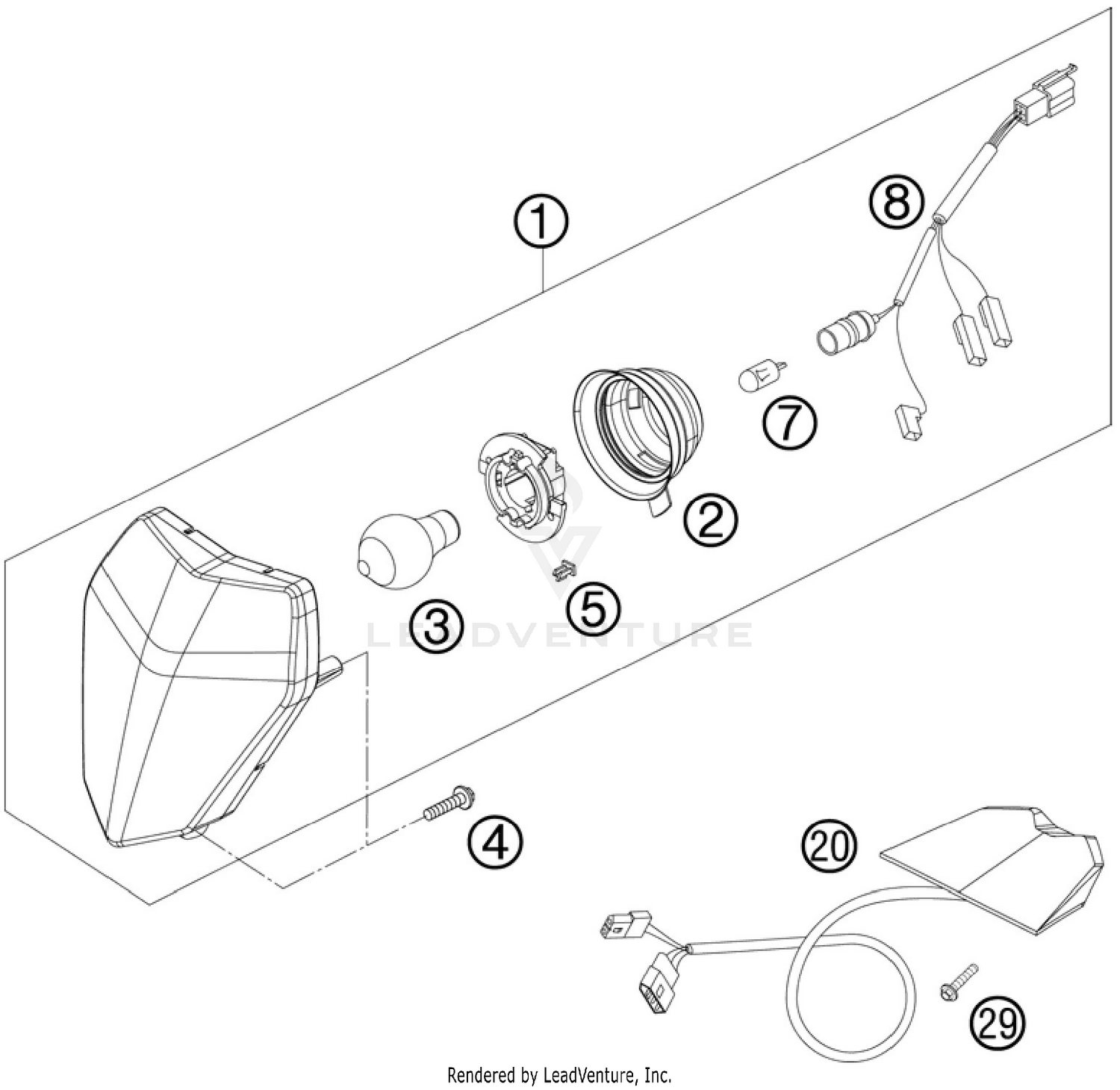 1

8

7

2

3

5

LEADVENTURE

4

20

29

Rendered by LeadVenture, Inc.