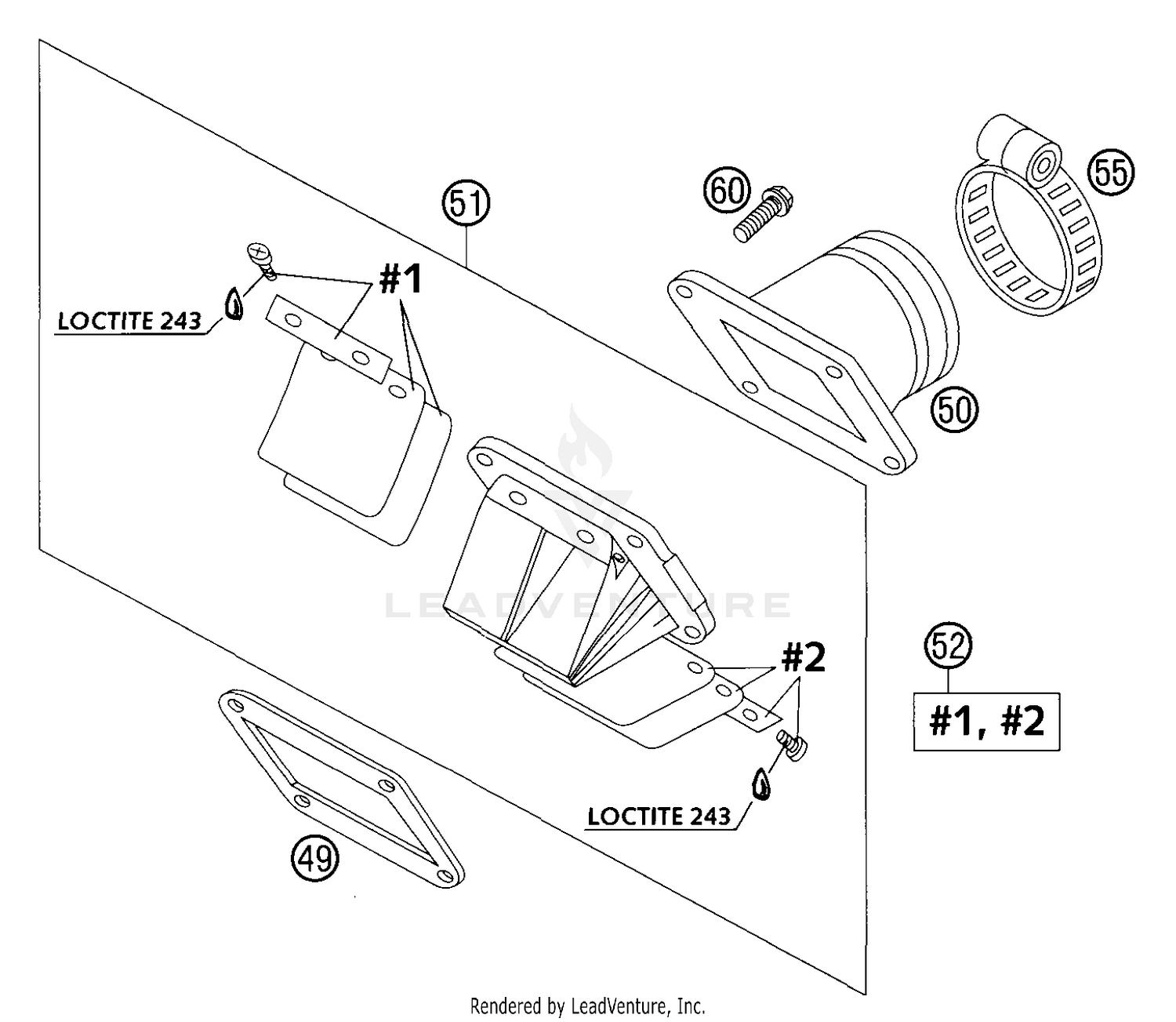 51

60

55

#1

LOCTITE 243

50

LEADVENTURE

#2

52

#1, #2

LOCTITE 243

49

Rendered by LeadVenture, Inc.